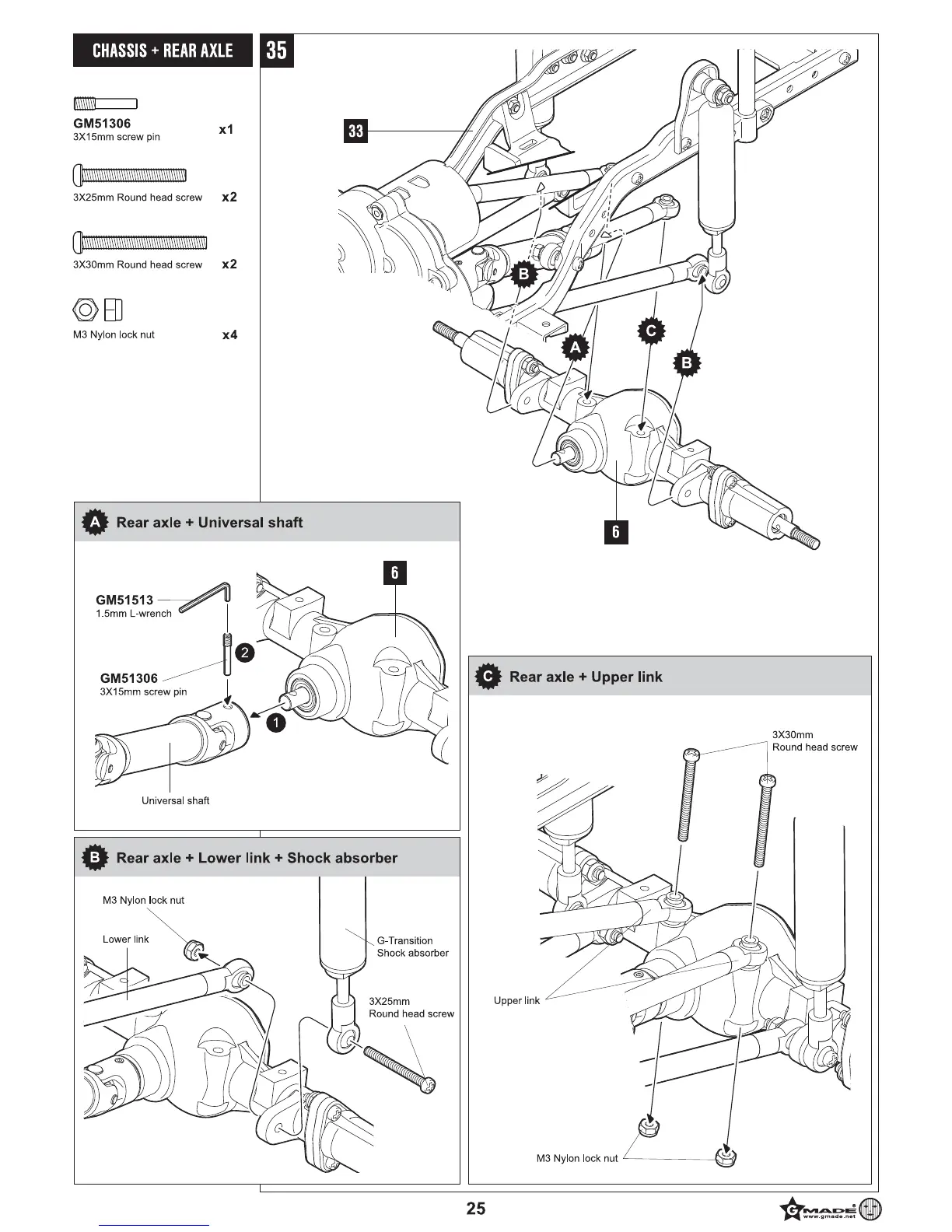 CHASSIS + REAR AXLE

35

GM51306
3X15mm screw pin
x1

3X25mm Round head screw
x2

3X30mm Round head screw
x2

M3 Nylon lock nut
x4

33

B

A

C

B

6

A Rear axle + Universal shaft

6

GM51513
1.5mm L-wrench

2

GM51306
3X15mm screw pin

1

Universal shaft

B Rear axle + Lower link + Shock absorber

M3 Nylon lock nut

Lower link

G-Transition
Shock absorber

3X25mm
Round head screw

C Rear axle + Upper link

3X30mm
Round head screw

Upper link

M3 Nylon lock nut

25

GMADE
www.gmade.net