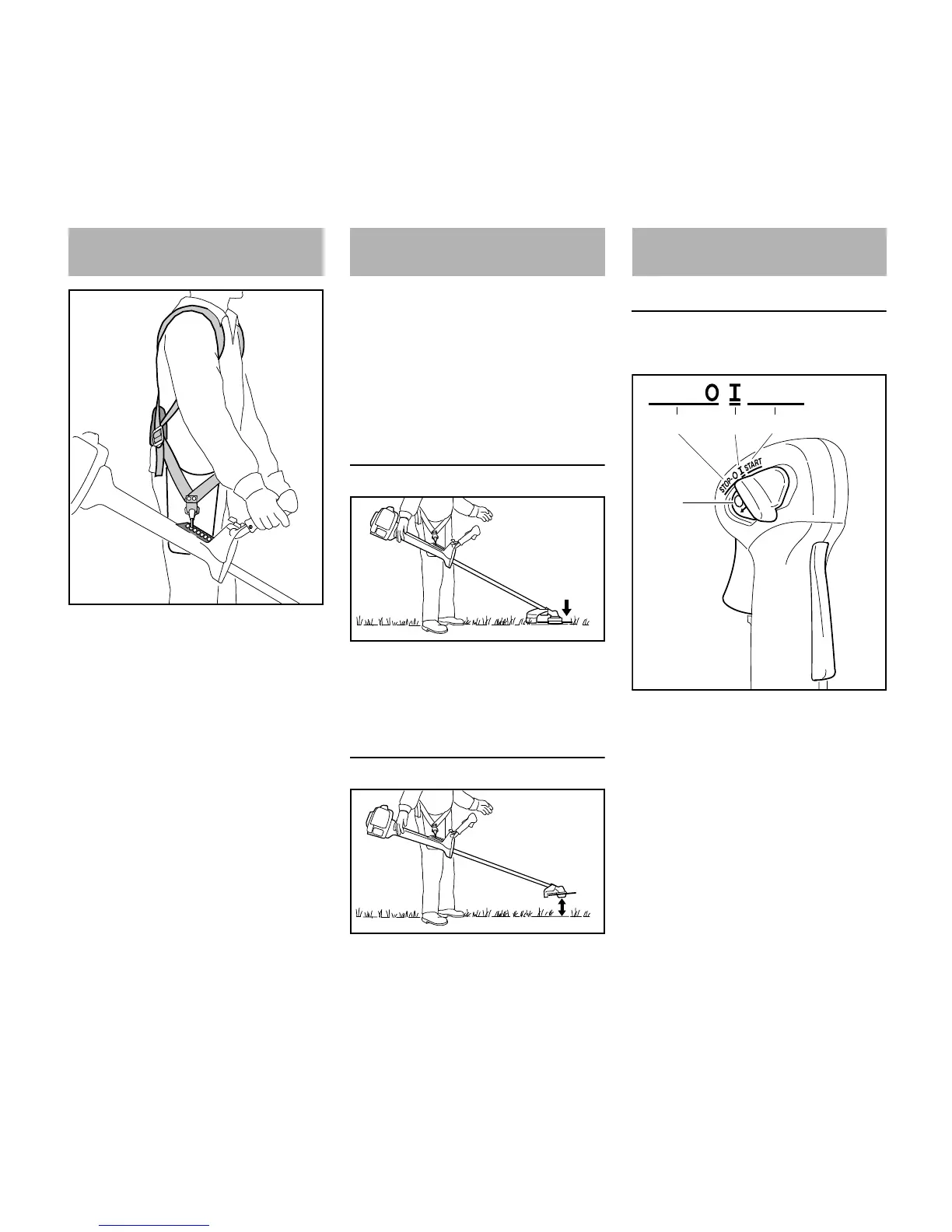 O I

STOP-O I START