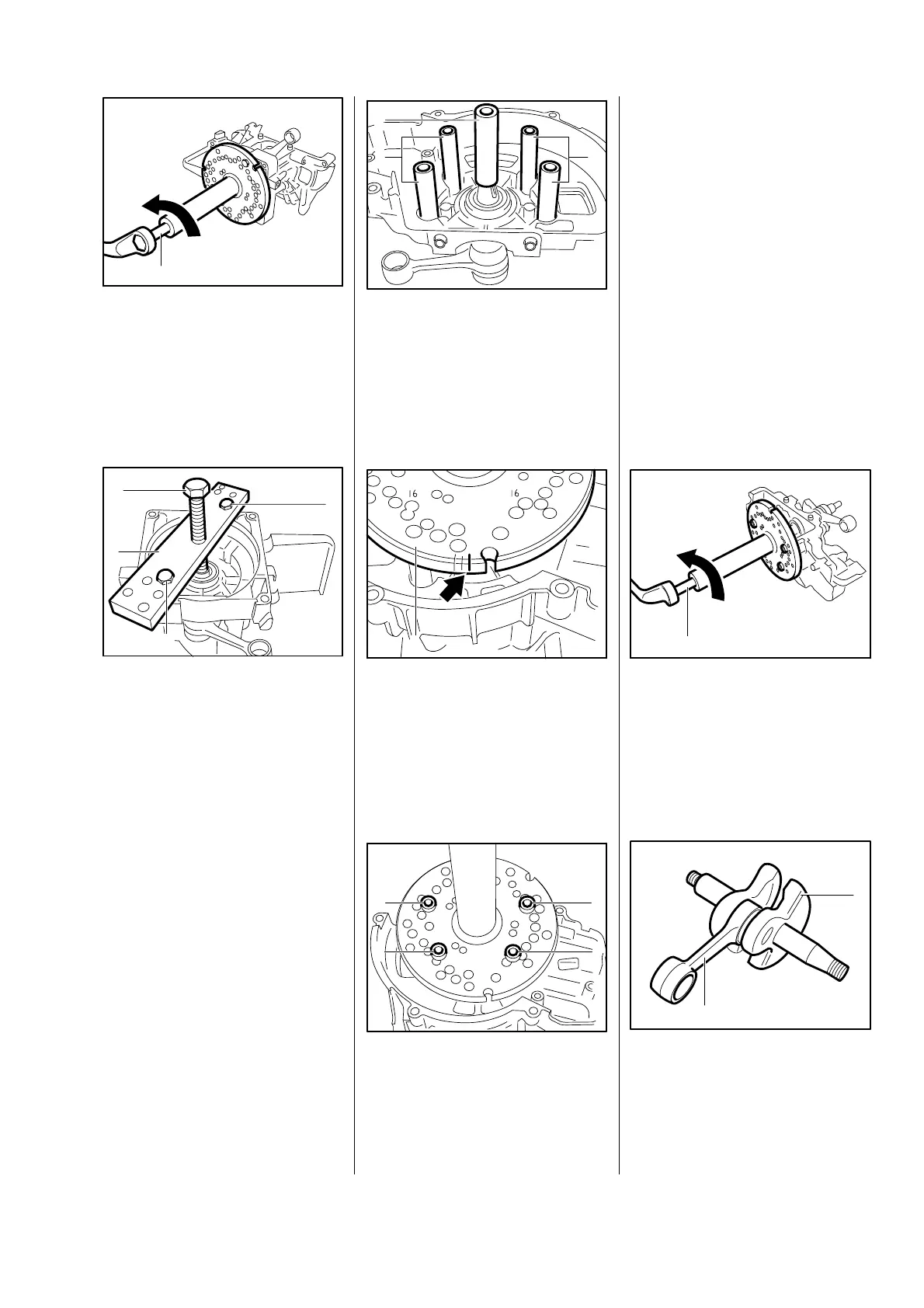 16

16