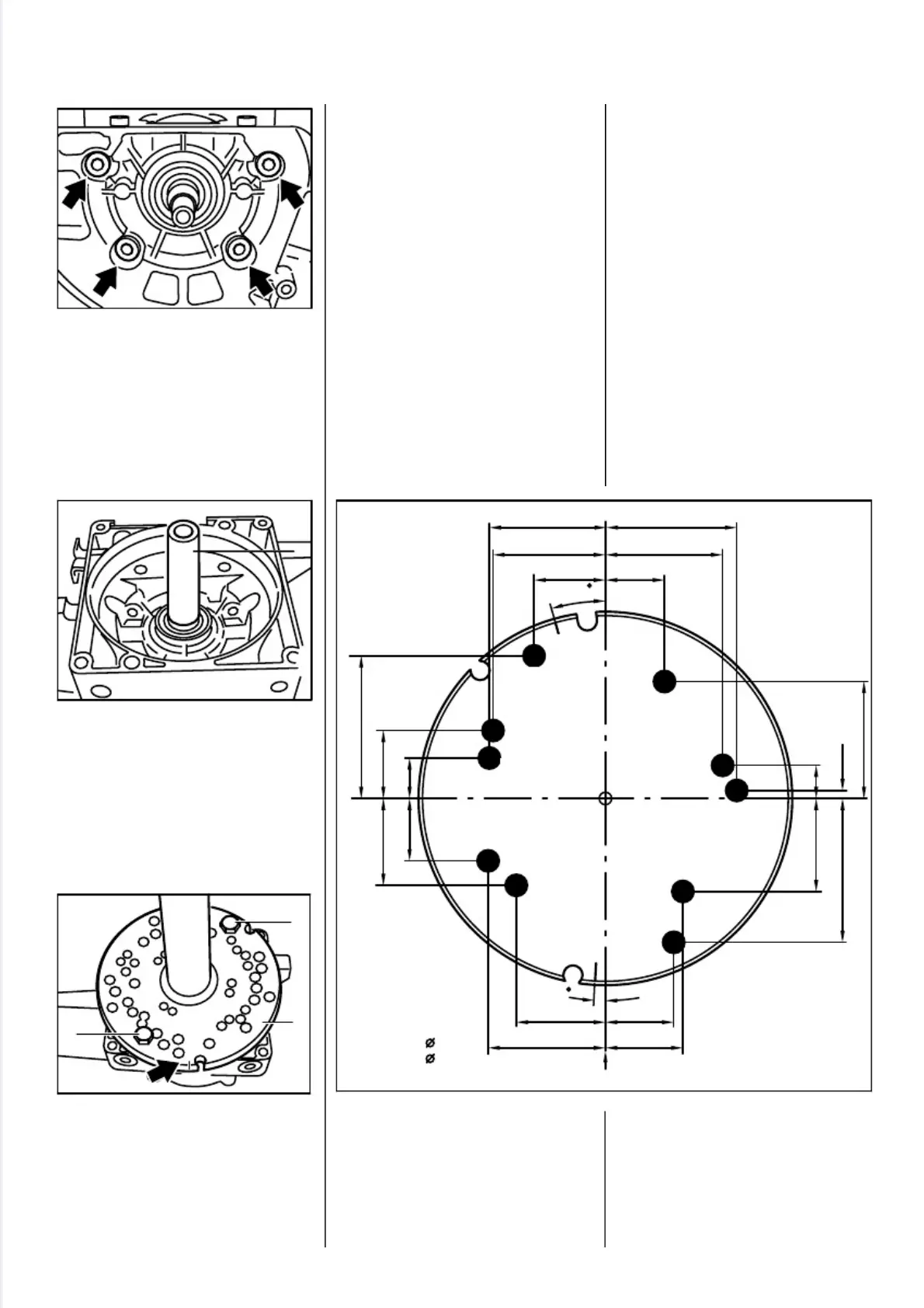 ø
ø