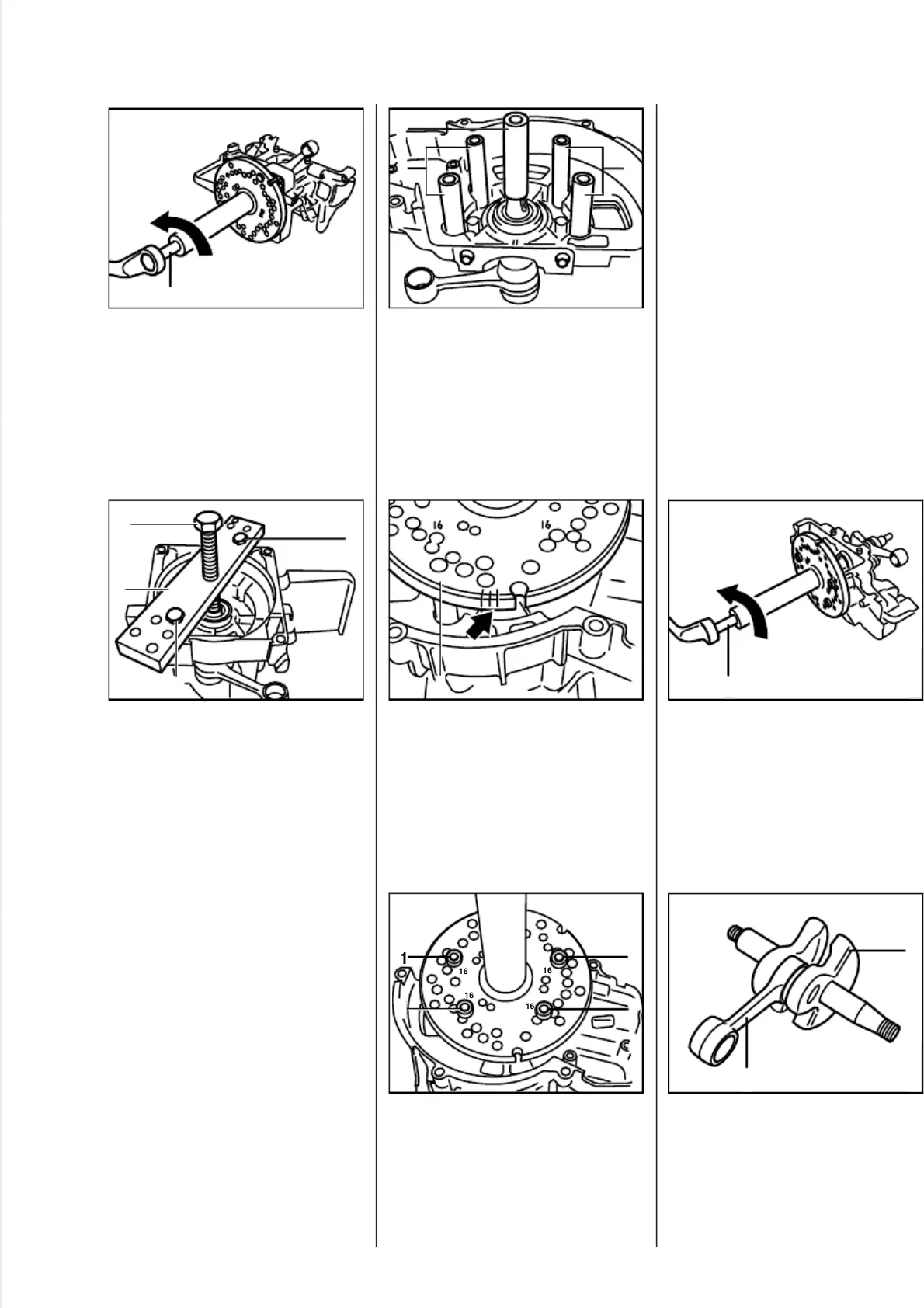 16

16

1

16

16

16

16