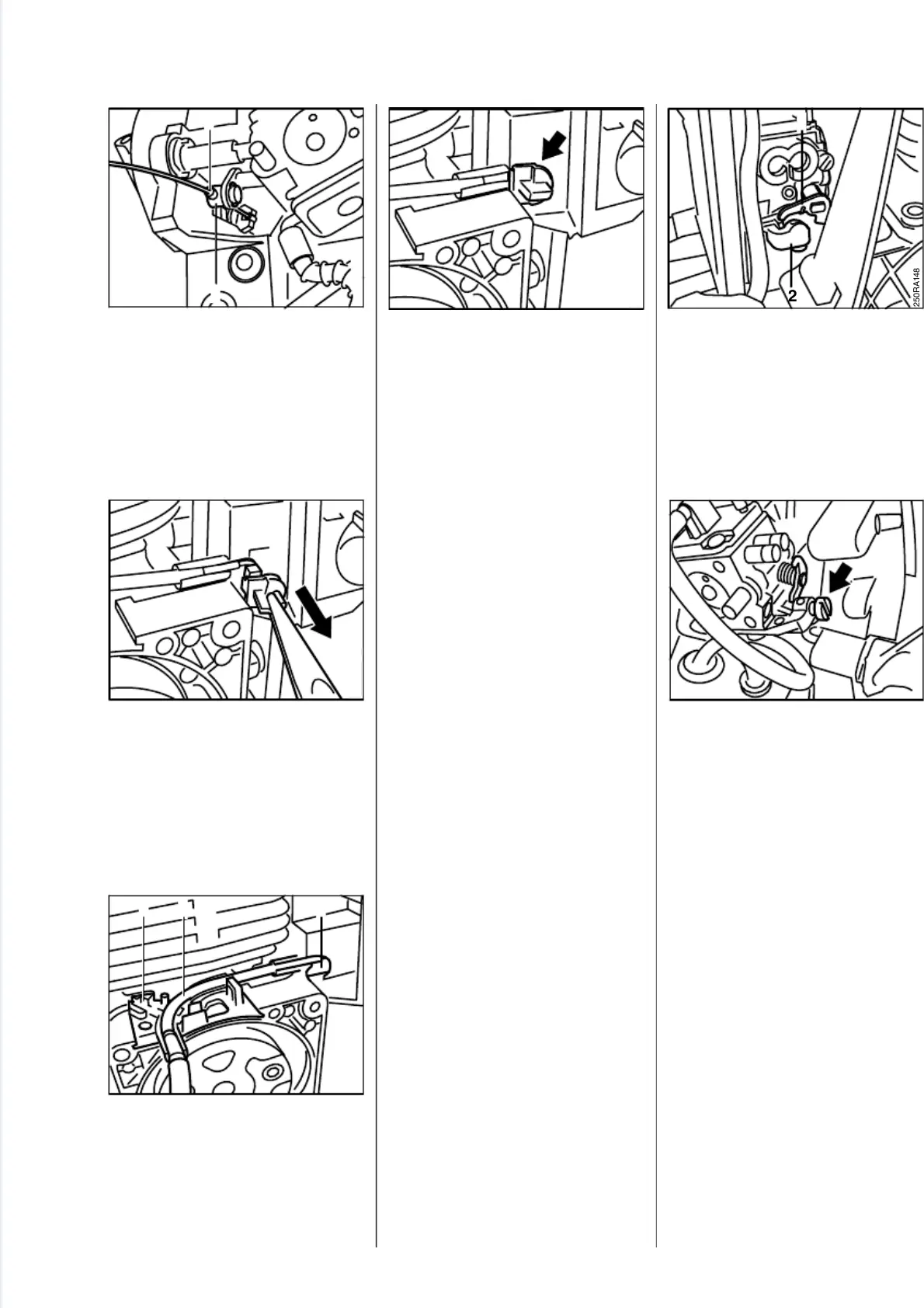 2

250RA148