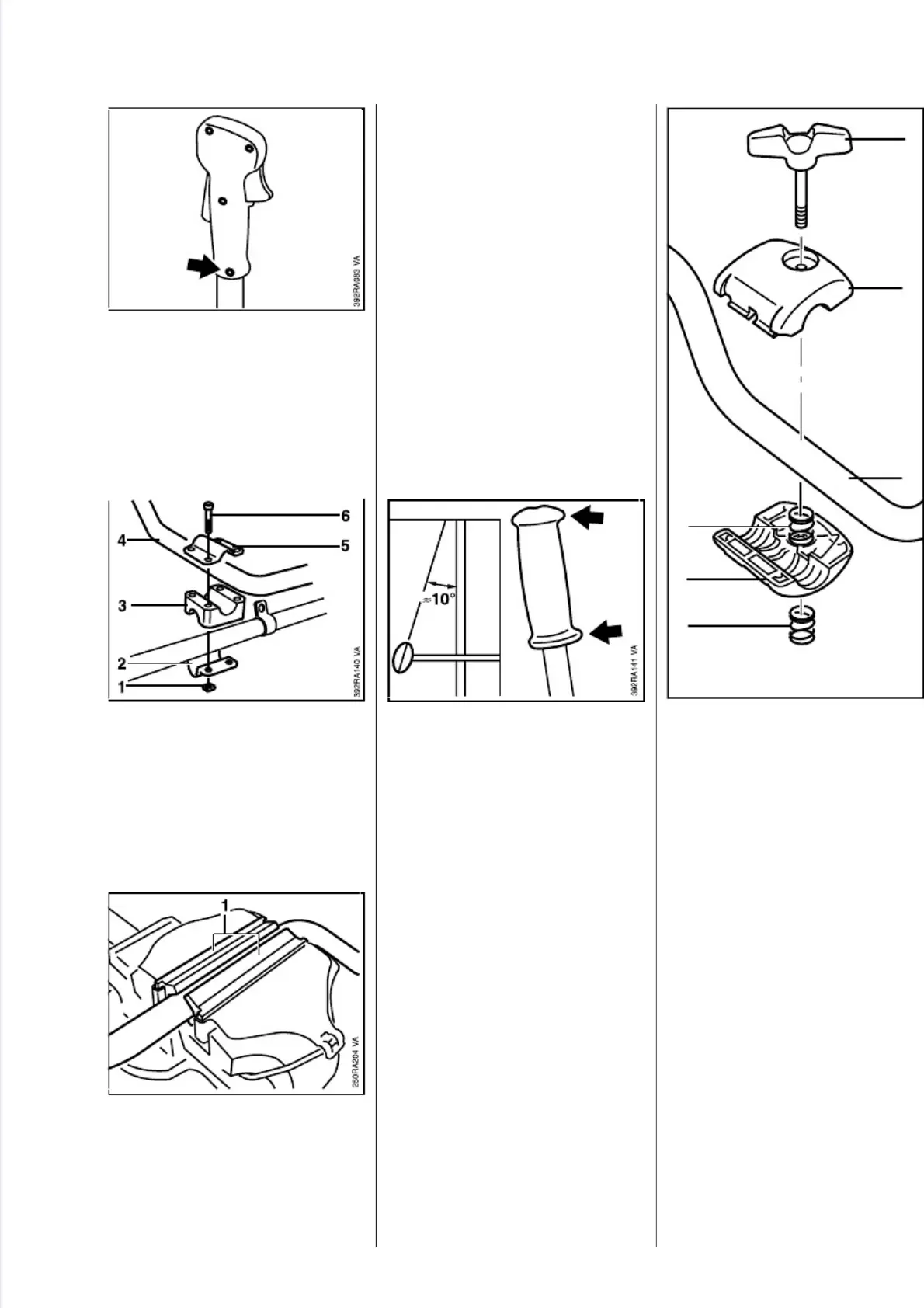 392RA083 VA

6
4
5
3
2
1
392RA140 VA

1
250RA204 VA

≈10°
392RA141 VA