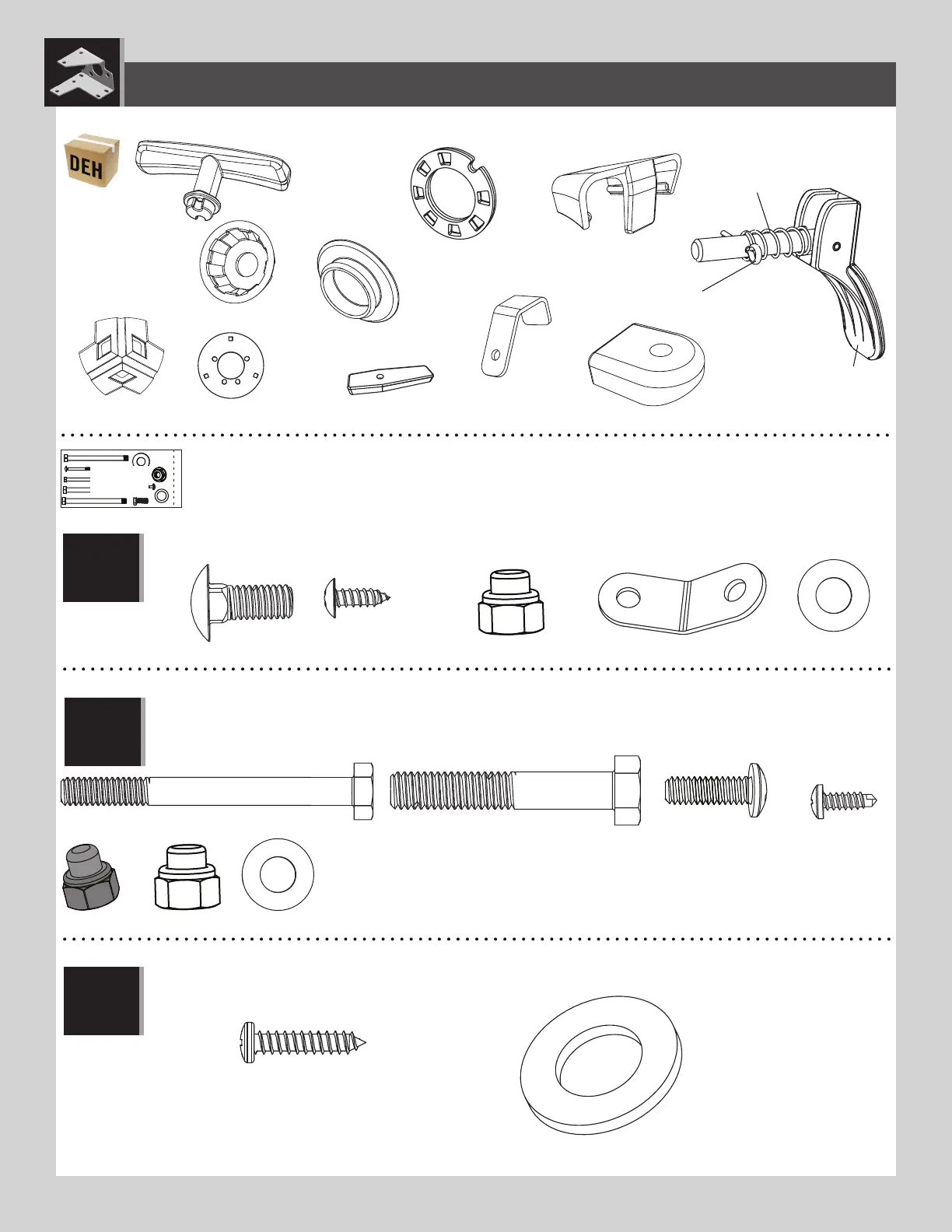 DEH