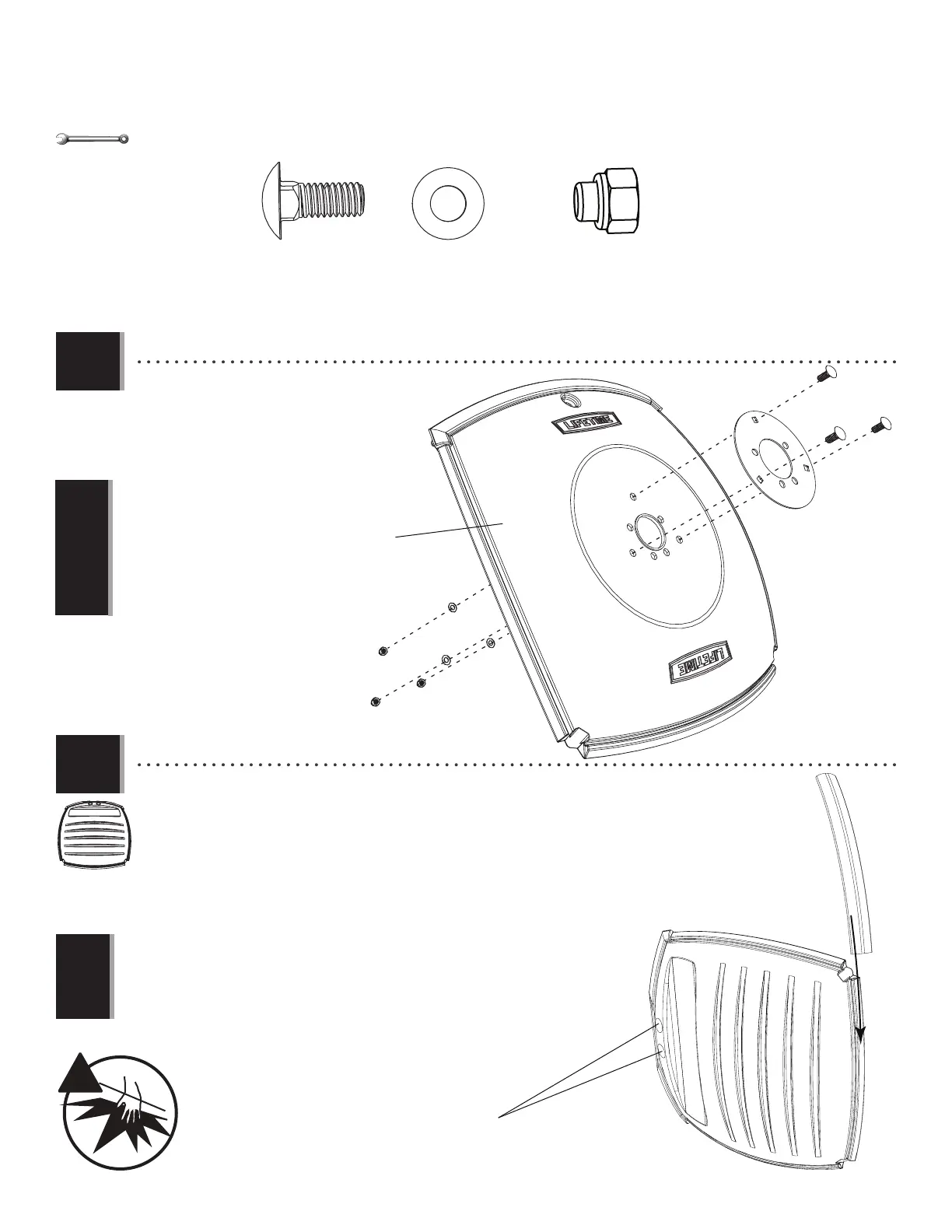 LIFETIME

LIFETIME