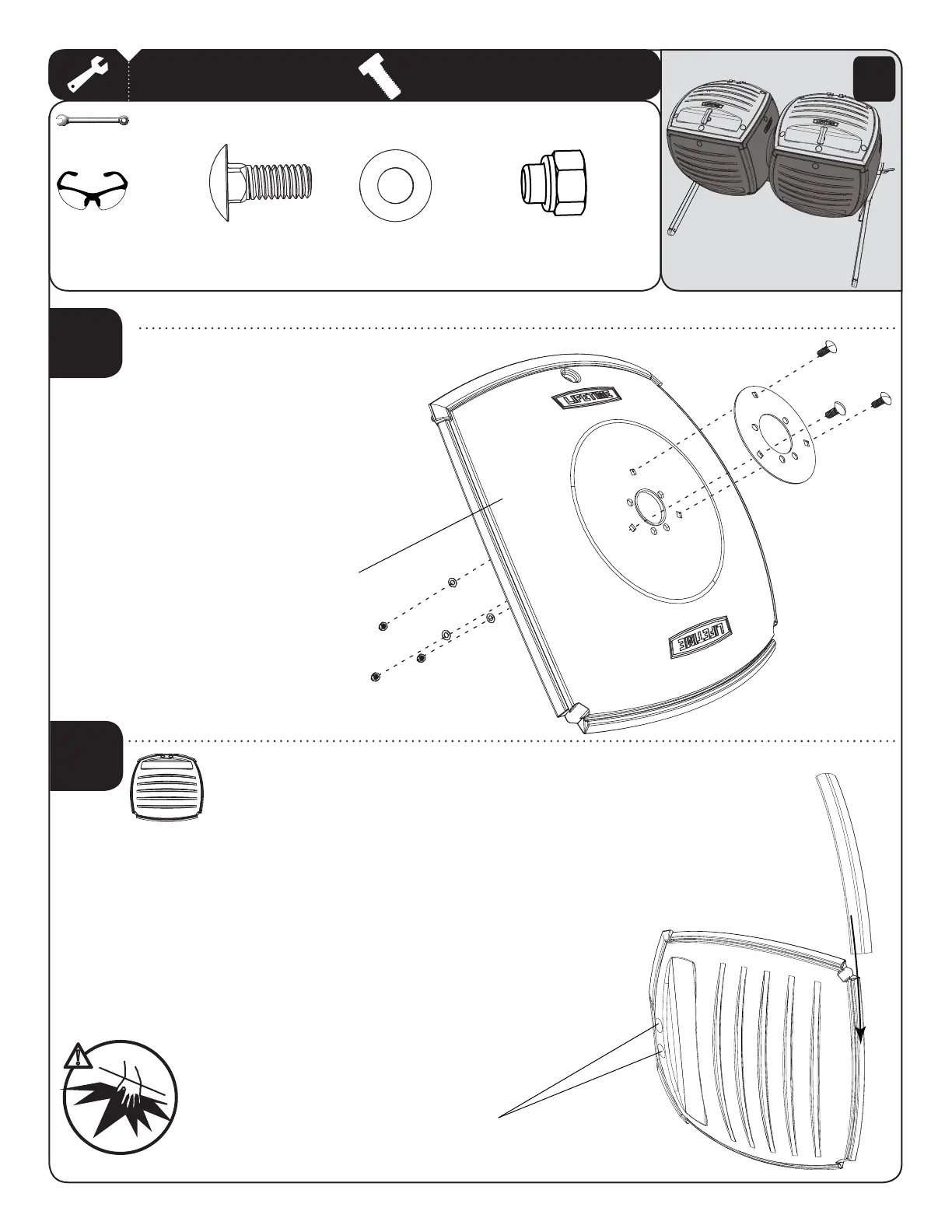 LIFETIME

LIFETIME