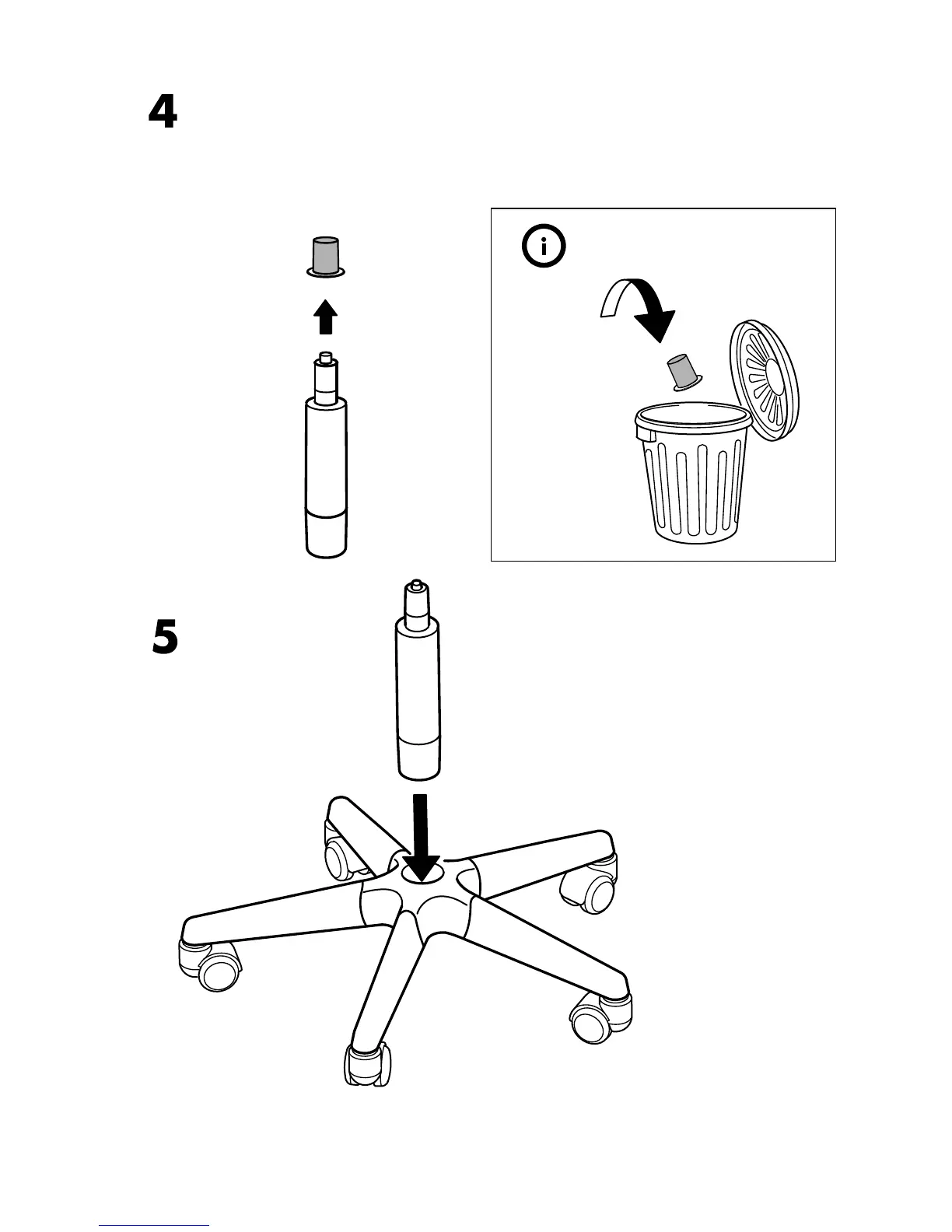 4

i

5