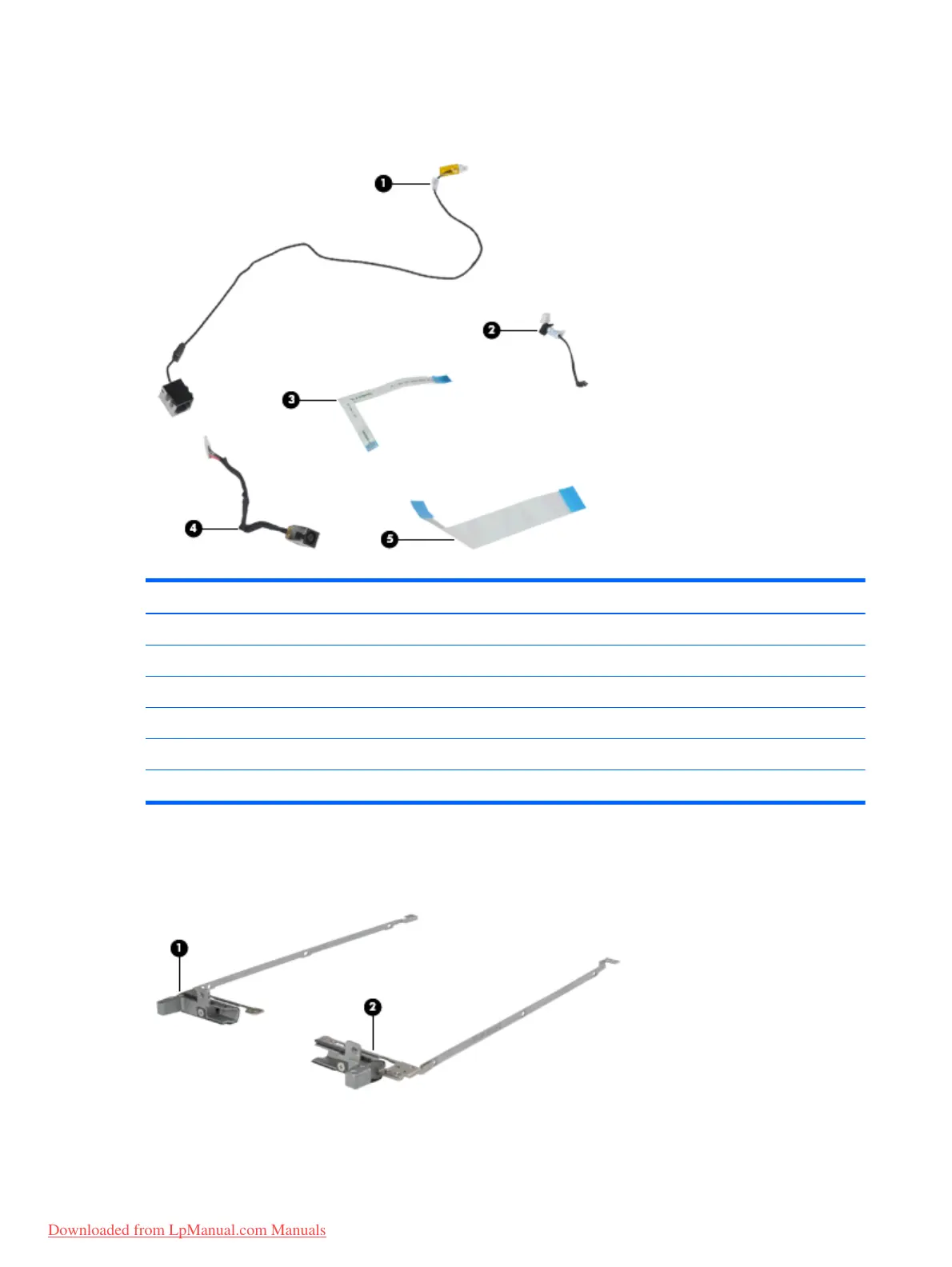 1

2

3

4

5

1

2

Downloaded from LpManual.com Manuals