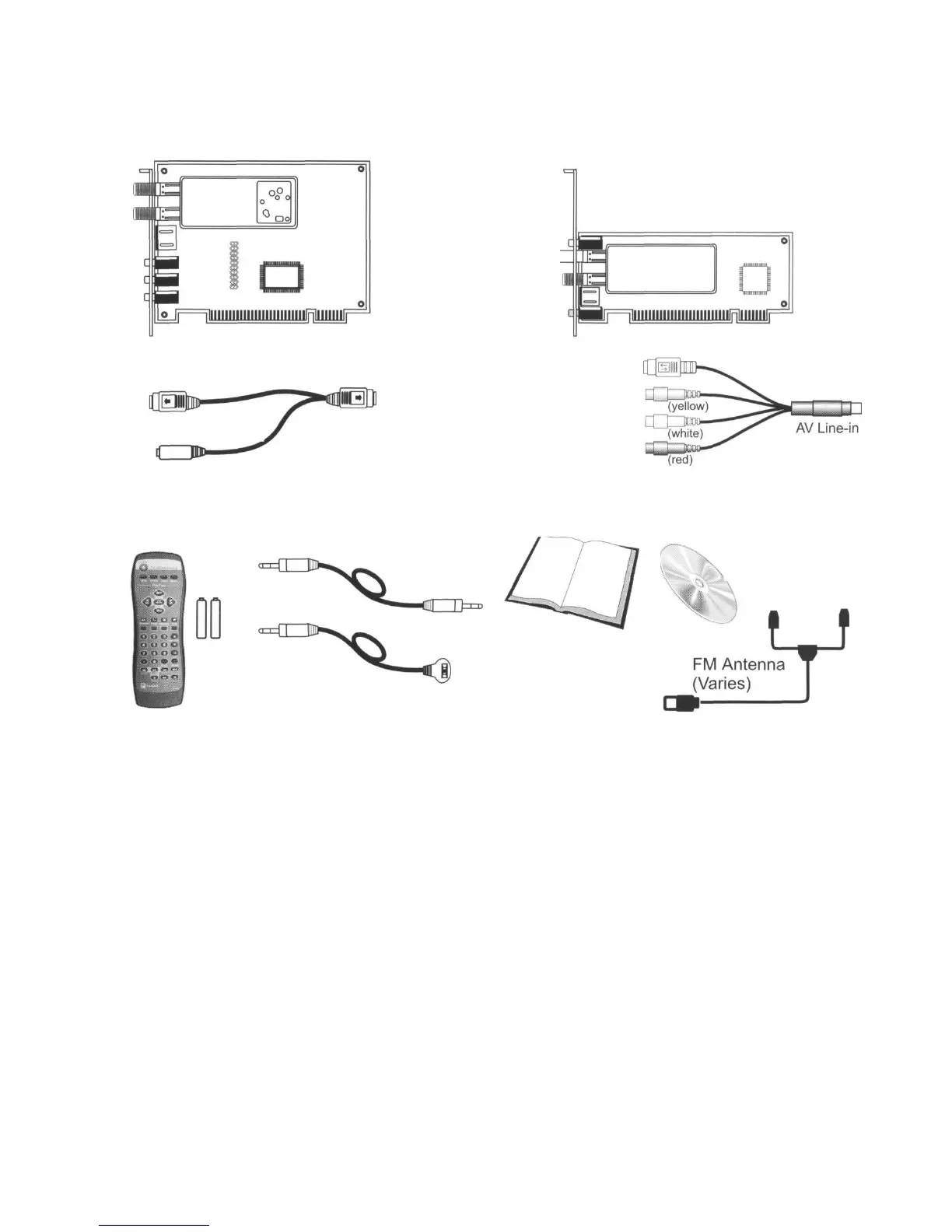 (yellow)
(white)
(red)
AV Line-in

FM Antenna
(Varies)