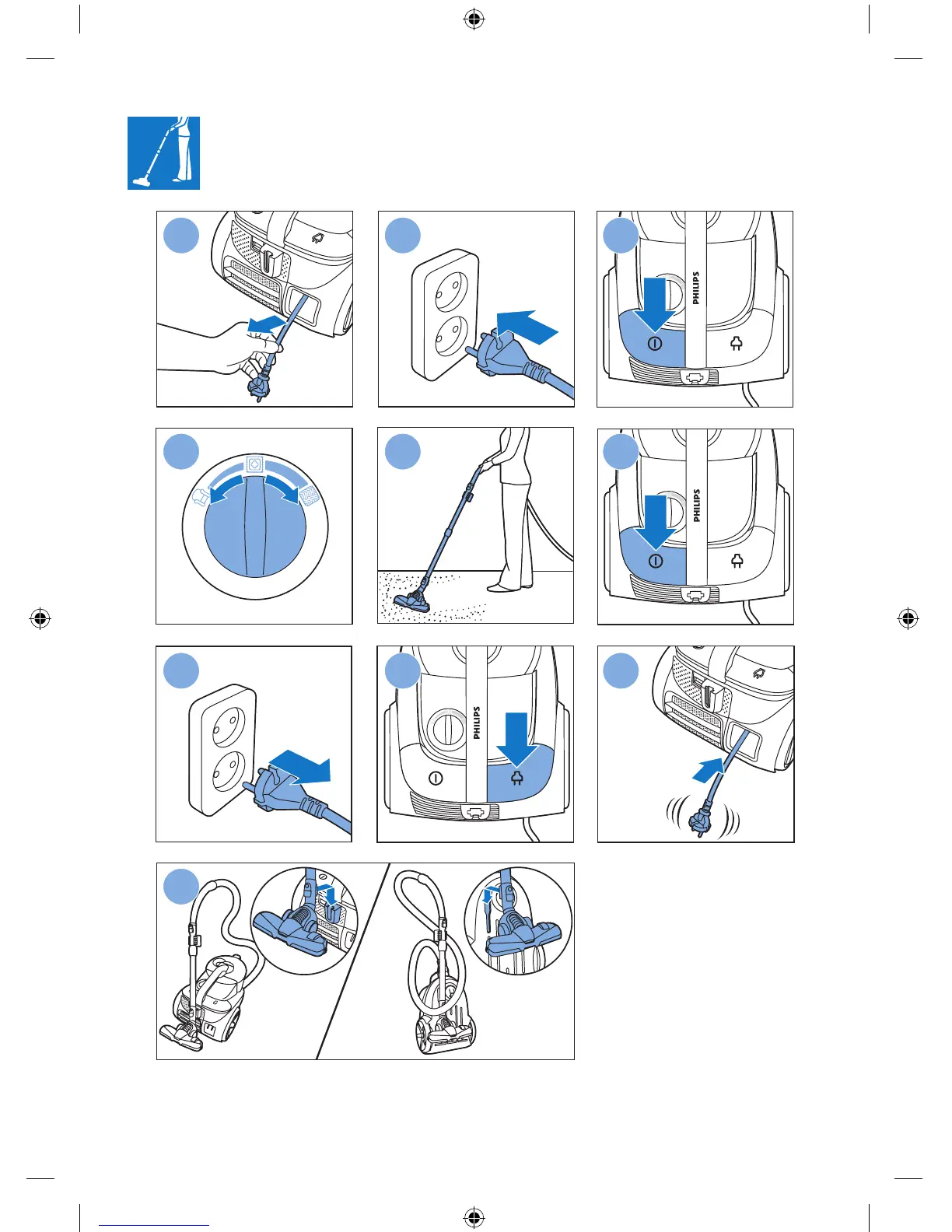 PHILIPS

PHILIPS

PHILIPS