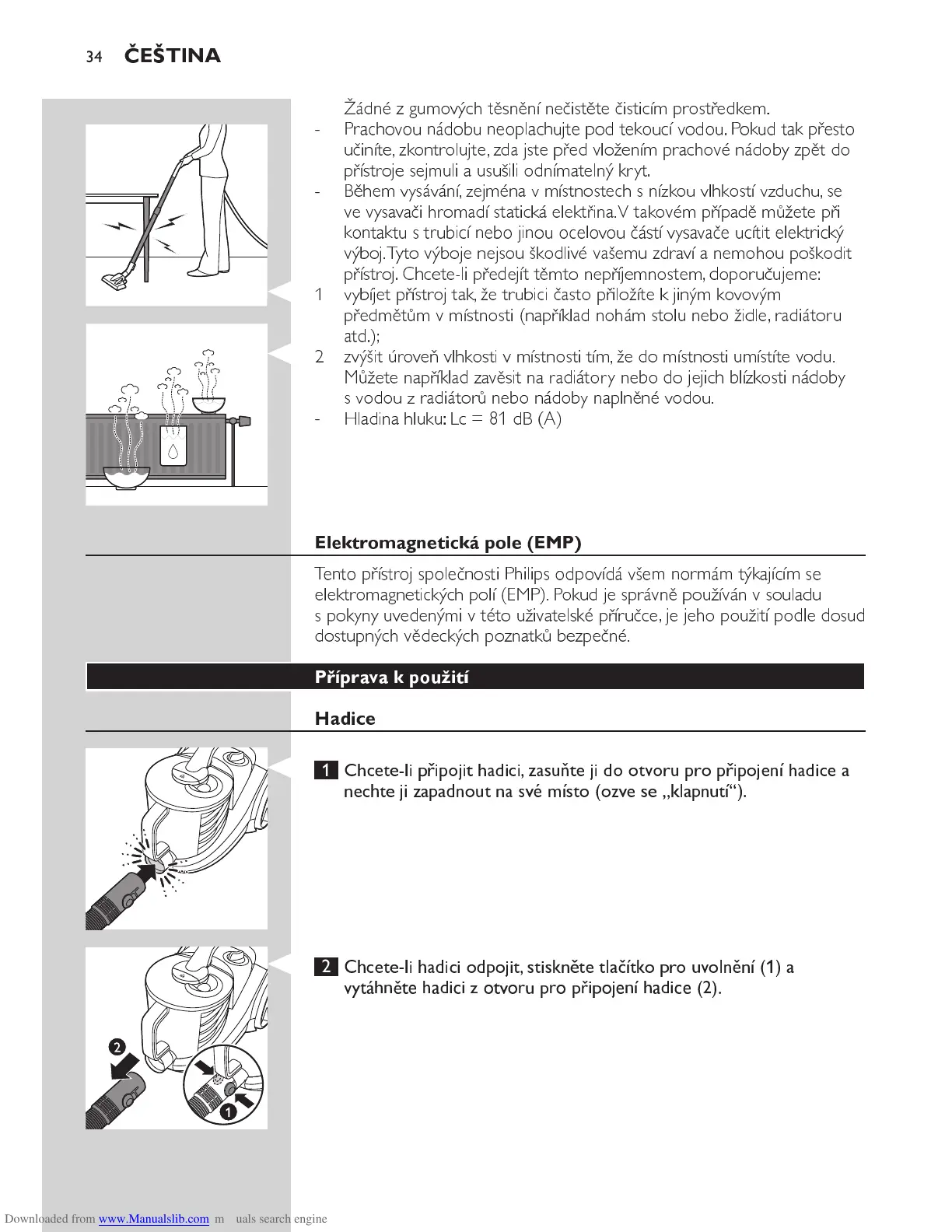 34 ČEŠTINA

Žádné z gumových těsnění nečistěte čisticím prostředkem.

- Prachovou nádobu neoplachujte pod tekoucí vodou. Pokud tak přesto učiníte, zkontrolujte, zda jste před vložením prachové nádoby zpět do přístroje sejmuli a usušili odnímatelný kryt.
- Během vysávání, zejména v místnostech s nízkou vlhkostí vzduchu, se ve vysavači hromadí statická elektřina. V takovém případě můžete při kontaktu s trubicí nebo jinou ocelovou částí vysavače ucítit elektrický výboj. Tyto výboje nejsou škodlivé vašemu zdraví a nemohou poškodit přístroj. Chcete-li předejít těmto nepříjemnostem, doporučujeme:
1 vybíjet přístroj tak, že trubici často přiložíte k jiným kovovým předmětům v místnosti (například nohám stolu nebo židle, radiátoru atd.);
2 zvýšit úroveň vlhkosti v místnosti tím, že do místnosti umístíte vodu. Můžete například zavěsit na radiátory nebo do jejich blízkosti nádoby s vodou z radiátorů nebo nádoby naplněné vodou.
- Hladina hluku: Lc = 81 dB (A)

Elektromagnetická pole (EMP)

Tento přístroj společnosti Philips odpovídá všem normám týkajícím se elektromagnetických polí (EMP). Pokud je správně používán v souladu s pokyny uvedenými v této uživatelské příručce, je jeho použití podle dosud dostupných vědeckých poznatků bezpečné.

Příprava k použití

Hadice

1 Chcete-li připojit hadici, zasuňte ji do otvoru pro připojení hadice a nechte ji zapadnout na své místo (ozve se „klapnutí“).

2 Chcete-li hadici odpojit, stiskněte tlačítko pro uvolnění (1) a vytáhněte hadici z otvoru pro připojení hadice (2).

2
1

Downloaded from www.Manualslib.com m uals search engine