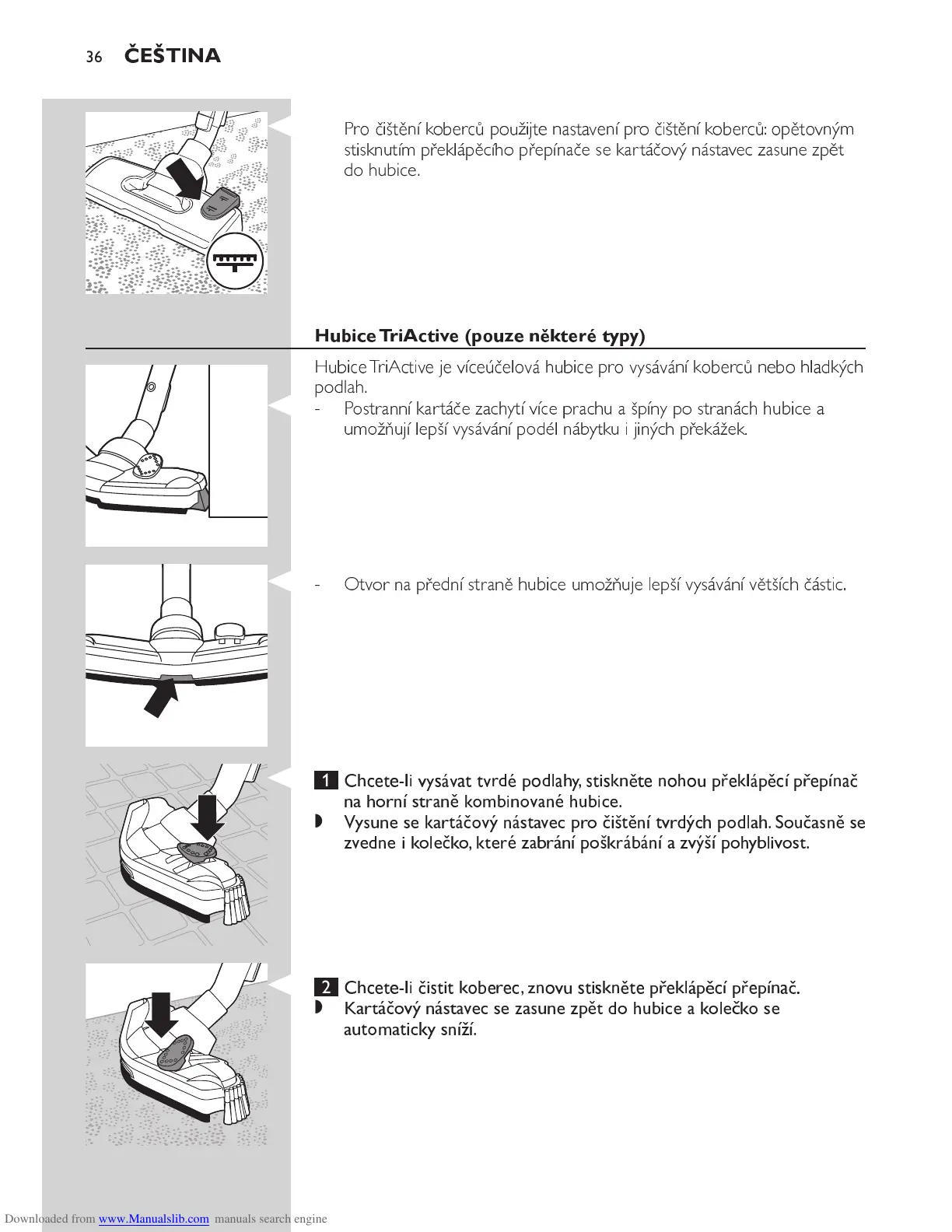 36 ČEŠTINA

Pro čištění koberců použijte nastavení pro čištění koberců: opětovným stisknutím překlápěcího přepínače se kartáčový nástavec zasune zpět do hubice.

Hubice TriActive (pouze některé typy)

Hubice TriActive je víceúčelová hubice pro vysávání koberců nebo hladkých podlah.
- Postranní kartáče zachytí více prachu a špíny po stranách hubice a umožňují lepší vysávání podél nábytku i jiných překážek.

- Otvor na přední straně hubice umožňuje lepší vysávání větších částic.

1 Chcete-li vysávat tvrdé podlahy, stiskněte nohou překlápěcí přepínač na horní straně kombinované hubice.
◗ Vysune se kartáčový nástavec pro čištění tvrdých podlah. Současně se zvedne i kolečko, které zabrání poškrábání a zvýší pohyblivost.

2 Chcete-li čistit koberec, znovu stiskněte překlápěcí přepínač.
◗ Kartáčový nástavec se zasune zpět do hubice a kolečko se automaticky sníží.

Downloaded from www.Manualslib.com manuals search engine