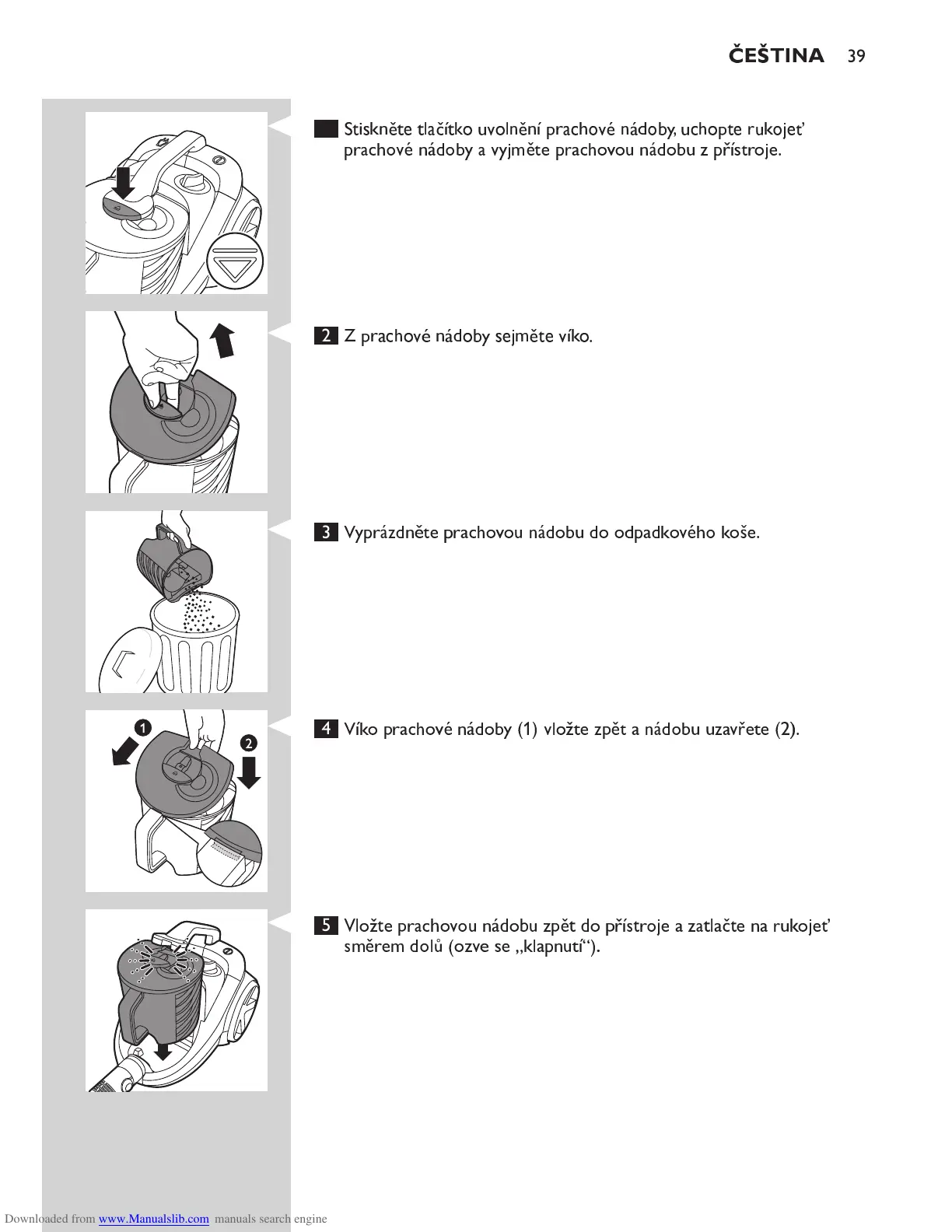 ČEŠTINA 39

Stiskněte tlačítko uvolnění prachové nádoby, uchopte rukojeť prachové nádoby a vyjměte prachovou nádobu z přístroje.

2 Z prachové nádoby sejměte víko.

3 Vyprázdněte prachovou nádobu do odpadkového koše.

1

2

4 Víko prachové nádoby (1) vložte zpět a nádobu uzavřete (2).

5 Vložte prachovou nádobu zpět do přístroje a zatlačte na rukojeť směrem dolů (ozve se „klapnutí“).

Downloaded from www.Manualslib.com manuals search engine