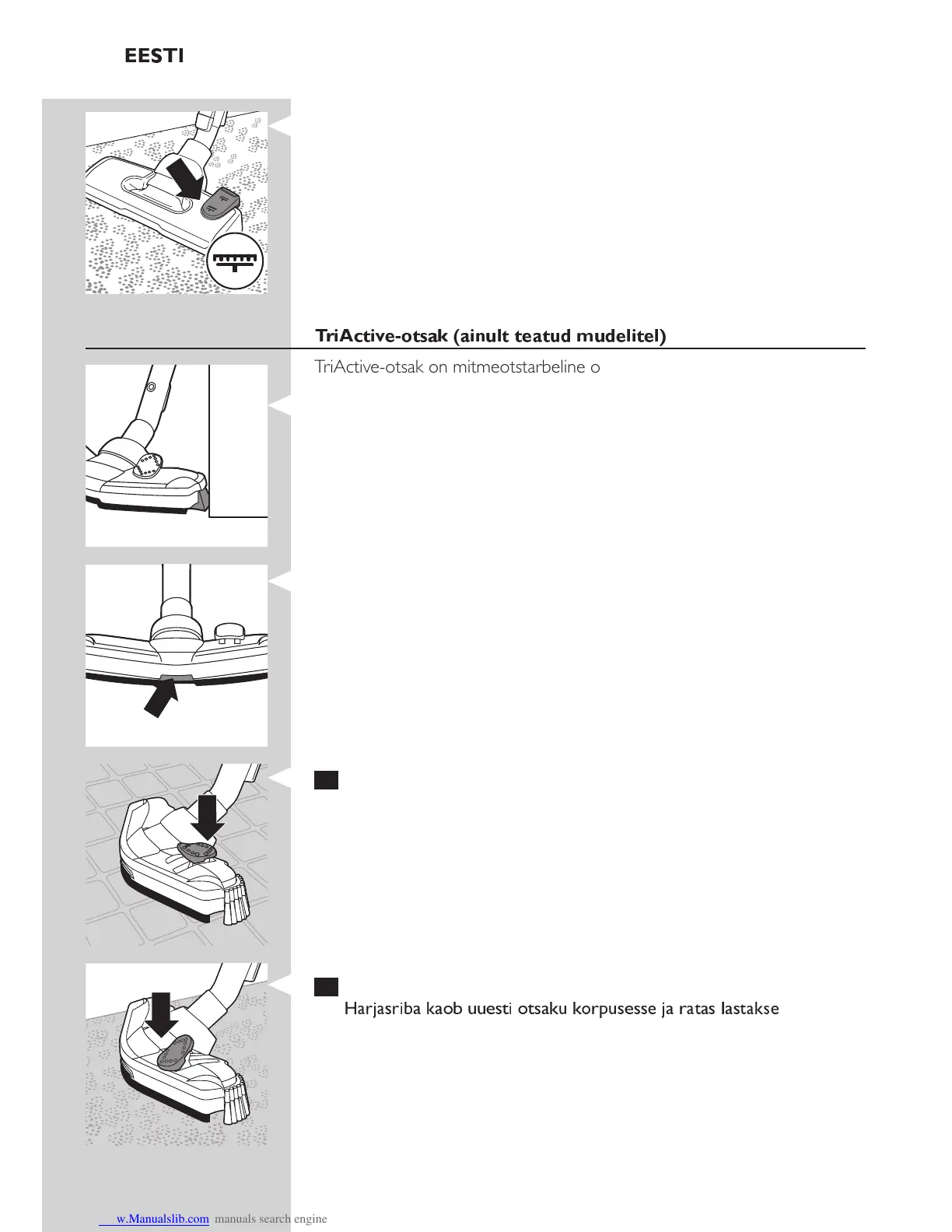 EESTI

TriActive-otsak (ainult teatud mudelitel)

TriActive-otsak on mitmeotstarbeline o

Harjasriba kaob uuesti otsaku korpusesse ja ratas lastakse

w.Manualslib.com manuals search engine