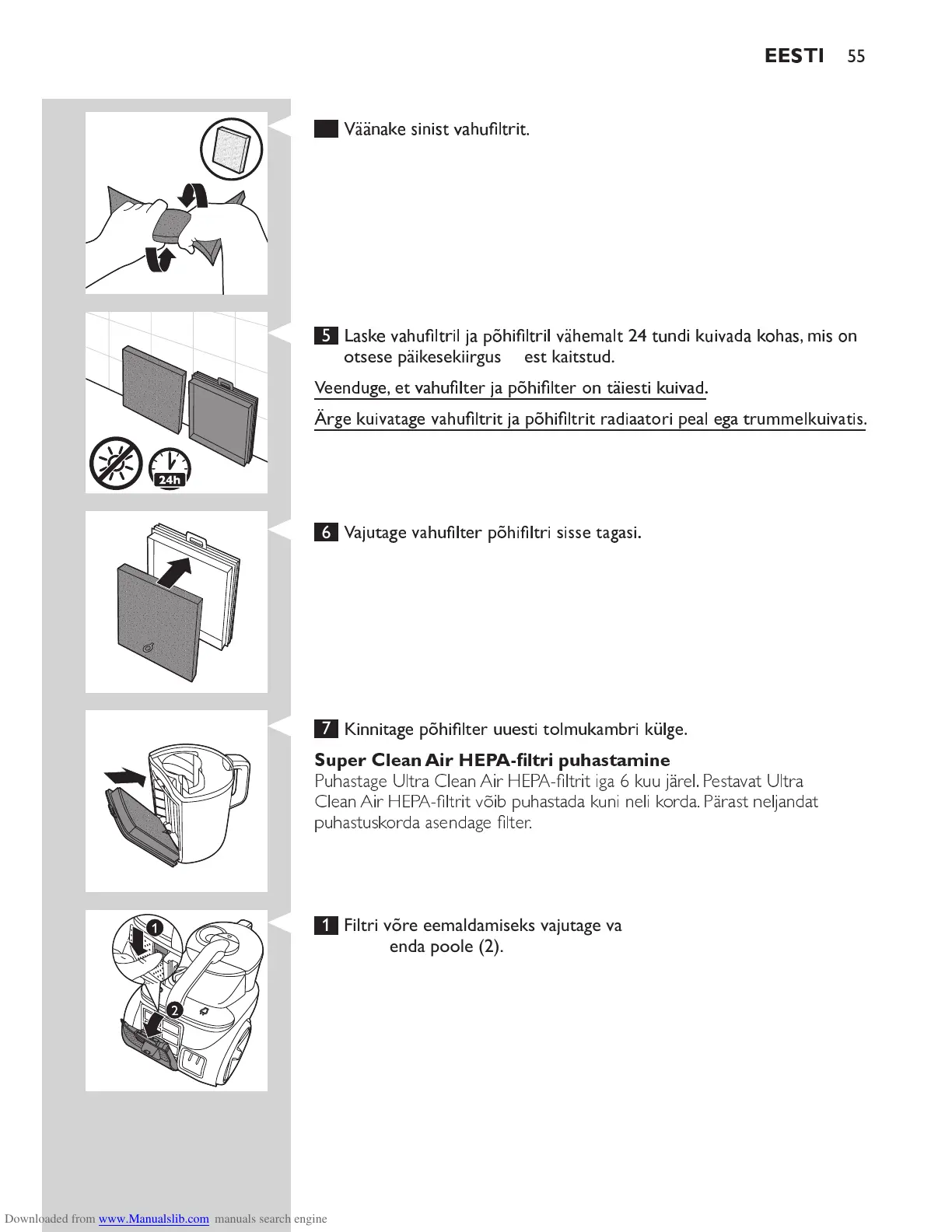 EESTI 55

Väänake sinist vahufiltrit.

5 Laske vahufiltril ja põhifiltril vähemalt 24 tundi kuivada kohas, mis on otsese päikesekiirgus est kaitstud.

Veenduge, et vahufilter ja põhifilter on täiesti kuivad.

Ärge kuivatage vahufiltrit ja põhifiltrit radiaatori peal ega trummelkuivatis.

24h

6 Vajutage vahufilter põhifiltri sisse tagasi.

7 Kinnitage põhifilter uuesti tolmukambri külge.

Super Clean Air HEPA-filtri puhastamine
Puhastage Ultra Clean Air HEPA-filtrit iga 6 kuu järel. Pestavat Ultra Clean Air HEPA-filtrit võib puhastada kuni neli korda. Pärast neljandat puhastuskorda asendage filter.

1 Filtri võre eemaldamiseks vajutage va enda poole (2).

1
2

Downloaded from www.Manualslib.com manuals search engine