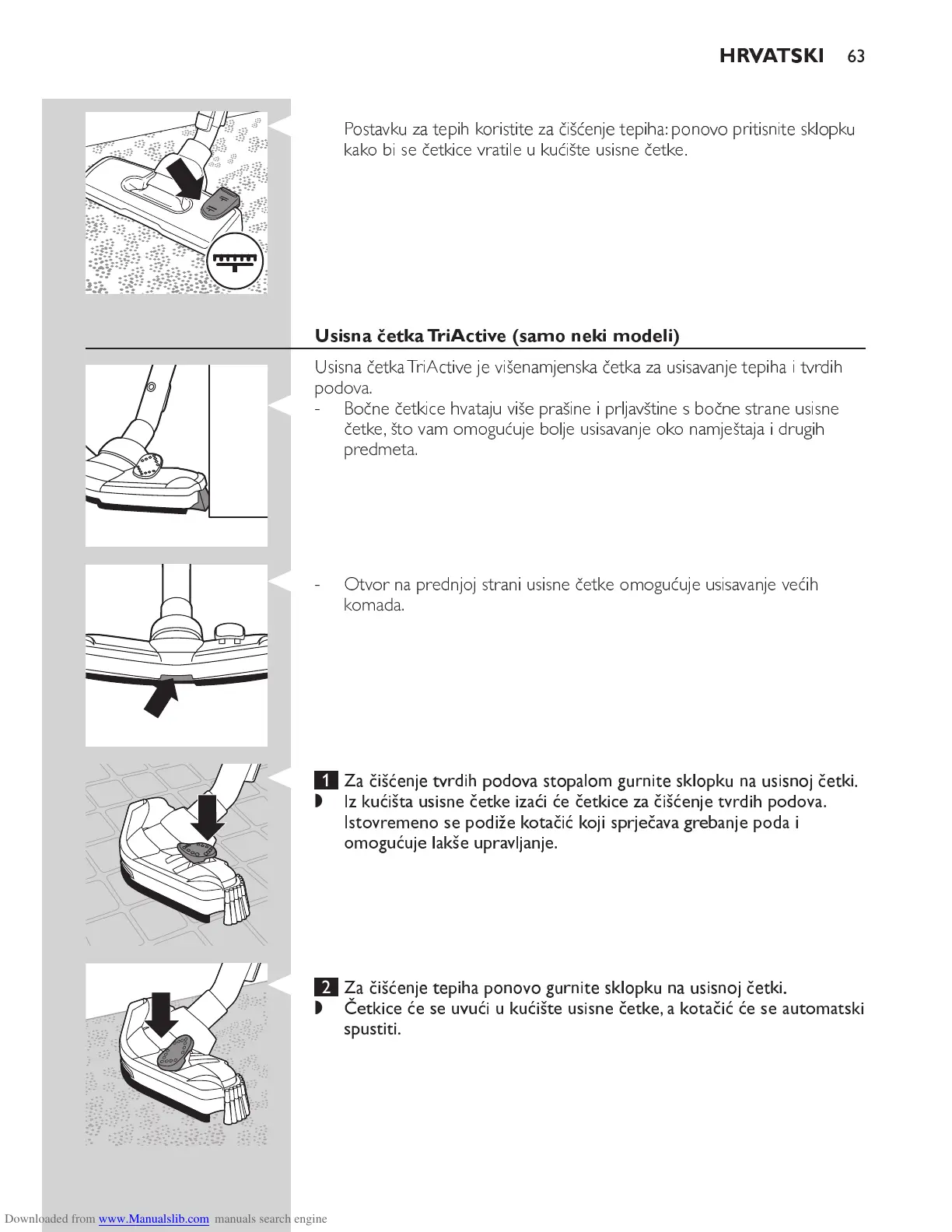 HRVATSKI 63

Postavku za tepih koristite za čišćenje tepiha: ponovo pritisnite sklopku kako bi se četkice vratile u kućište usisne četke.

Usisna četka TriActive (samo neki modeli)

Usisna četka TriActive je višenamjenska četka za usisavanje tepiha i tvrdih podova.

- Bočne četkice hvataju više prašine i prljavštine s bočne strane usisne četke, što vam omogućuje bolje usisavanje oko namještaja i drugih predmeta.

- Otvor na prednjoj strani usisne četke omogućuje usisavanje većih komada.

1 Za čišćenje tvrdih podova stopalom gurnite sklopku na usisnoj četki.
◗ Iz kućišta usisne četke izaći će četkice za čišćenje tvrdih podova. Istovremeno se podiže kotačić koji sprječava grebanje poda i omogućuje lakše upravljanje.

2 Za čišćenje tepiha ponovo gurnite sklopku na usisnoj četki.
◗ Četkice će se uvući u kućište usisne četke, a kotačić će se automatski spustiti.

Downloaded from www.Manualslib.com manuals search engine