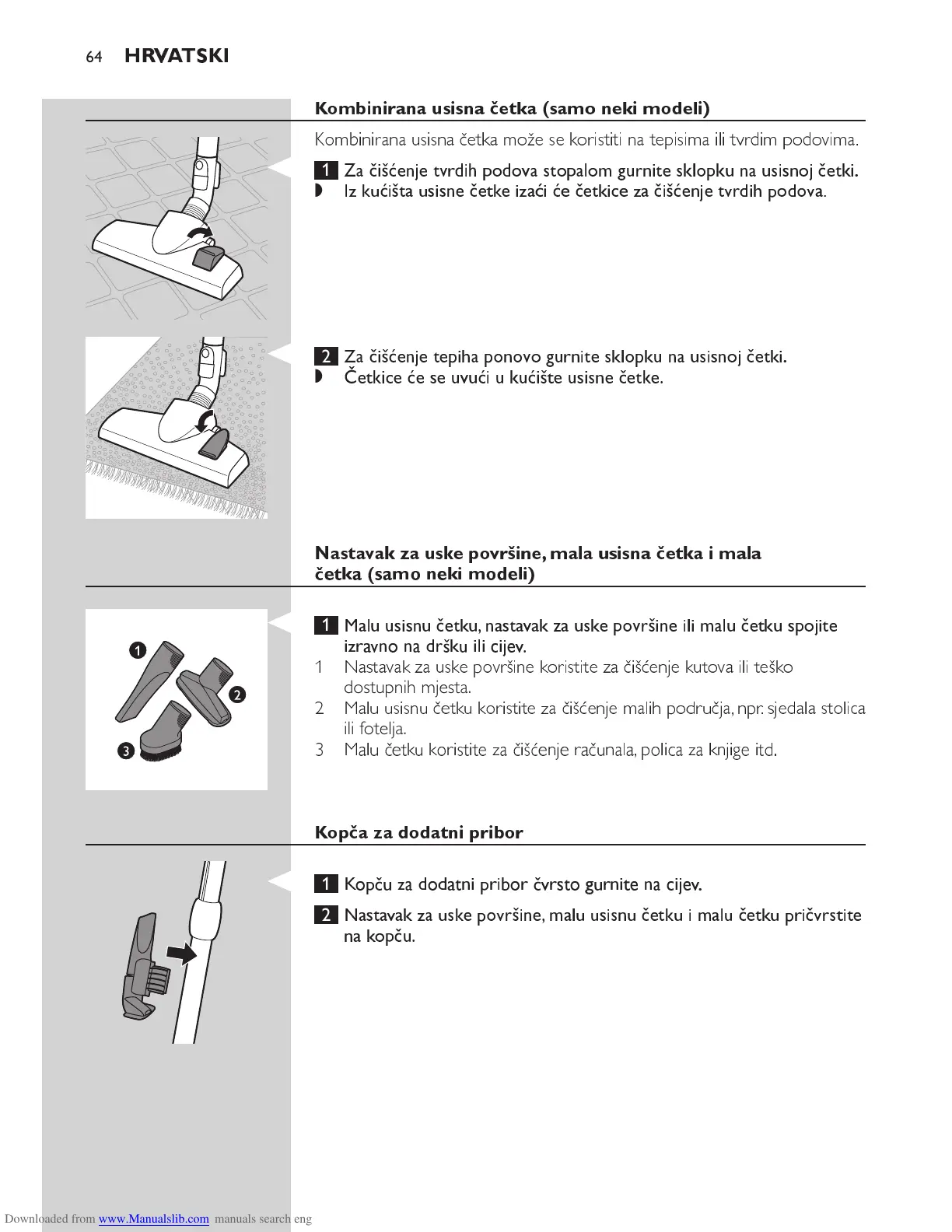 64 HRVATSKI

Kombinirana usisna četka (samo neki modeli)

Kombinirana usisna četka može se koristiti na tepisima ili tvrdim podovima.

1 Za čišćenje tvrdih podova stopalom gurnite sklopku na usisnoj četki.

◗ Iz kućišta usisne četke izaći će četkice za čišćenje tvrdih podova.

2 Za čišćenje tepiha ponovo gurnite sklopku na usisnoj četki.

◗ Četkice će se uvući u kućište usisne četke.

Nastavak za uske površine, mala usisna četka i mala četka (samo neki modeli)

1

2

3

1 Malu usisnu četku, nastavak za uske površine ili malu četku spojite izravno na dršku ili cijev.

1 Nastavak za uske površine koristite za čišćenje kutova ili teško dostupnih mjesta.

2 Malu usisnu četku koristite za čišćenje malih područja, npr. sjedala stolica ili fotelja.

3 Malu četku koristite za čišćenje računala, polica za knjige itd.

Kopča za dodatni pribor

1 Kopču za dodatni pribor čvrsto gurnite na cijev.

2 Nastavak za uske površine, malu usisnu četku i malu četku pričvrstite na kopču.

Downloaded from www.Manualslib.com manuals search eng