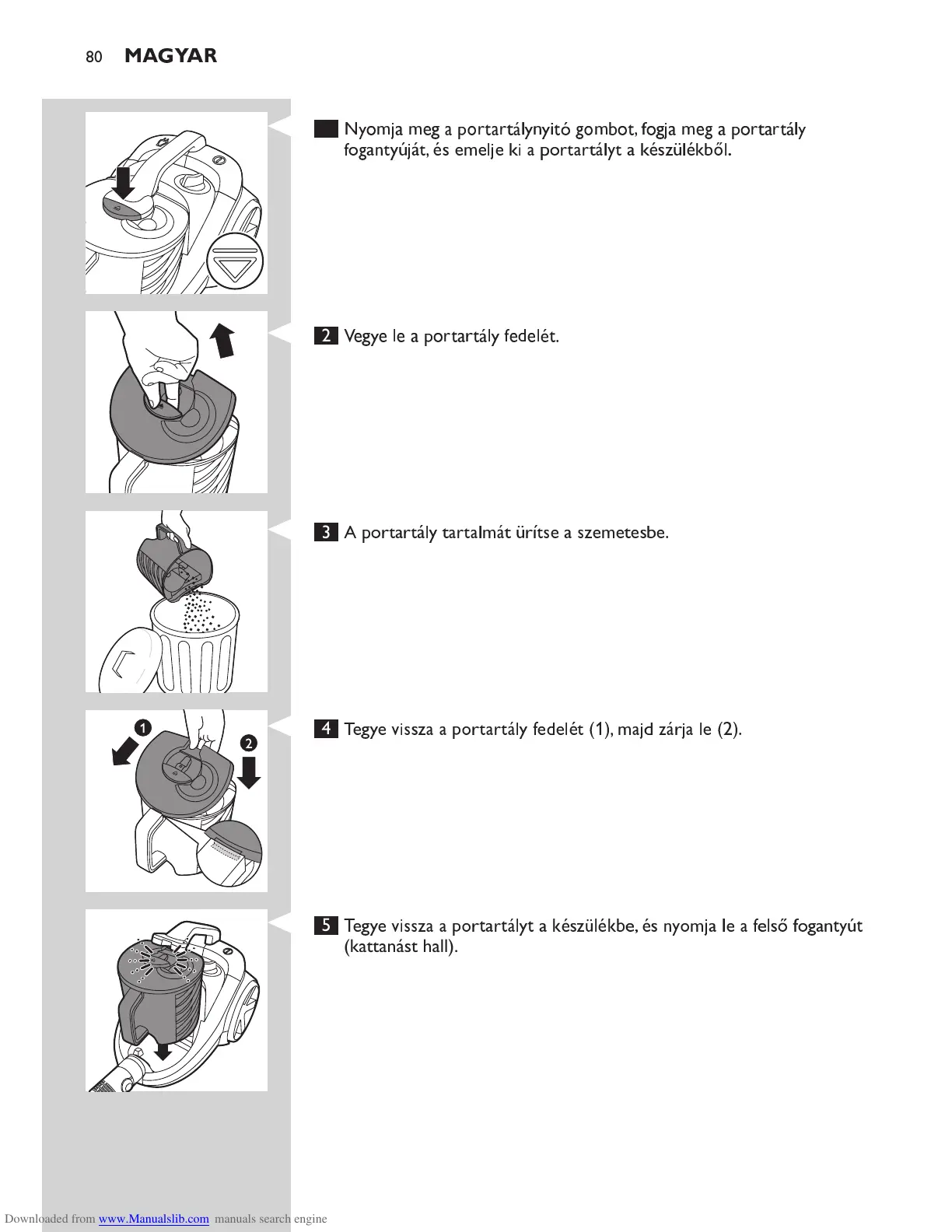 80 MAGYAR

Nyomja meg a portartálynyitó gombot, fogja meg a portartály fogantyúját, és emelje ki a portartályt a készülékből.

2 Vegye le a portartály fedelét.

3 A portartály tartalmát ürítse a szemetesbe.

1

2

4 Tegye vissza a portartály fedelét (1), majd zárja le (2).

5 Tegye vissza a portartályt a készülékbe, és nyomja le a felső fogantyút (kattanást hall).

Downloaded from www.Manualslib.com manuals search engine