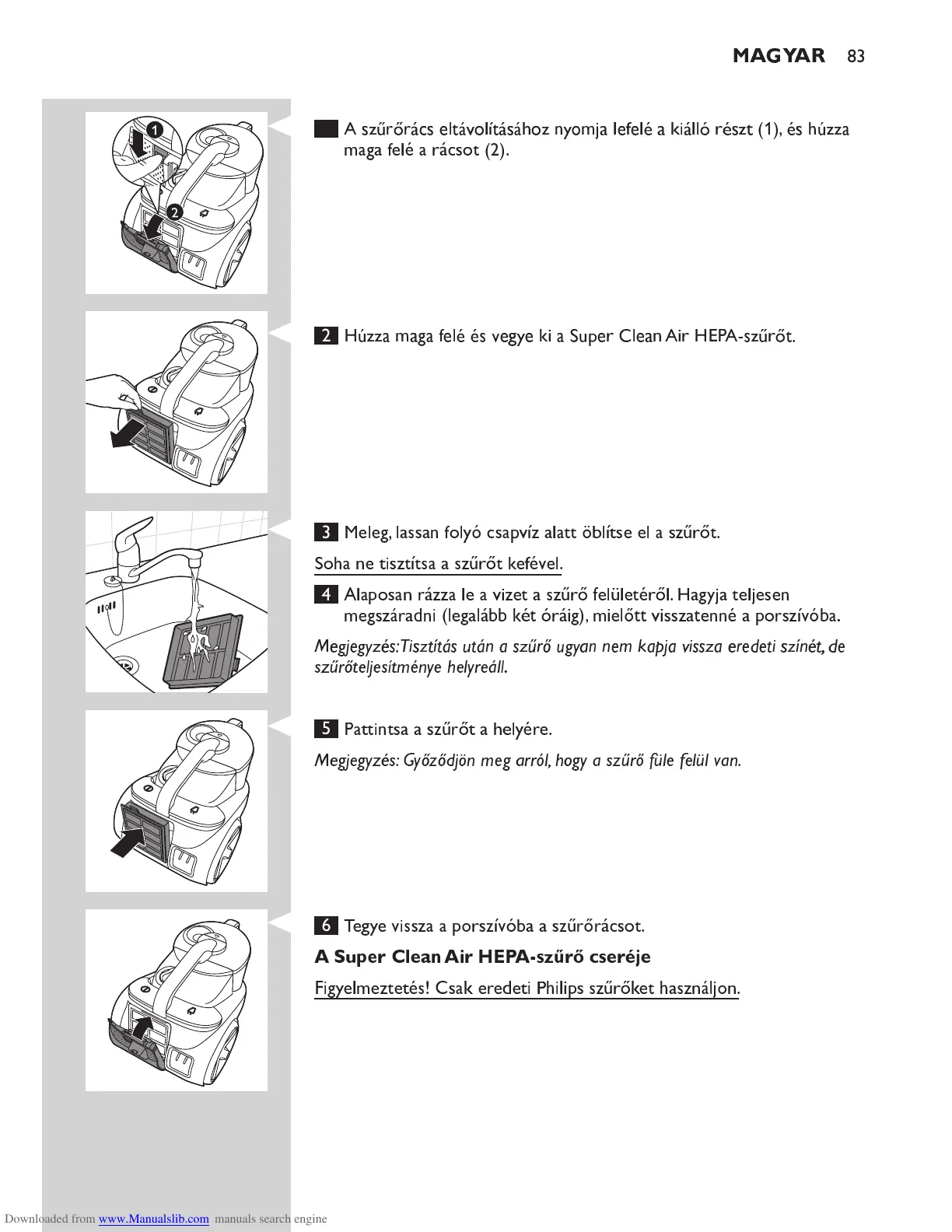 MAGYAR 83

1

2

A szűrőrács eltávolításához nyomja lefelé a kiálló részt (1), és húzza maga felé a rácsot (2).

2 Húzza maga felé és vegye ki a Super Clean Air HEPA-szűrőt.

3 Meleg, lassan folyó csapvíz alatt öblítse el a szűrőt.

Soha ne tisztítsa a szűrőt kefével.

4 Alaposan rázza le a vizet a szűrő felületéről. Hagyja teljesen megszáradni (legalább két óráig), mielőtt visszatenné a porszívóba.

Megjegyzés: Tisztítás után a szűrő ugyan nem kapja vissza eredeti színét, de szűrőteljesítménye helyreáll.

5 Pattintsa a szűrőt a helyére.

Megjegyzés: Győződjön meg arról, hogy a szűrő füle felül van.

6 Tegye vissza a porszívóba a szűrőrácsot.

A Super Clean Air HEPA-szűrő cseréje

Figyelmeztetés! Csak eredeti Philips szűrőket használjon.

Downloaded from www.Manualslib.com manuals search engine