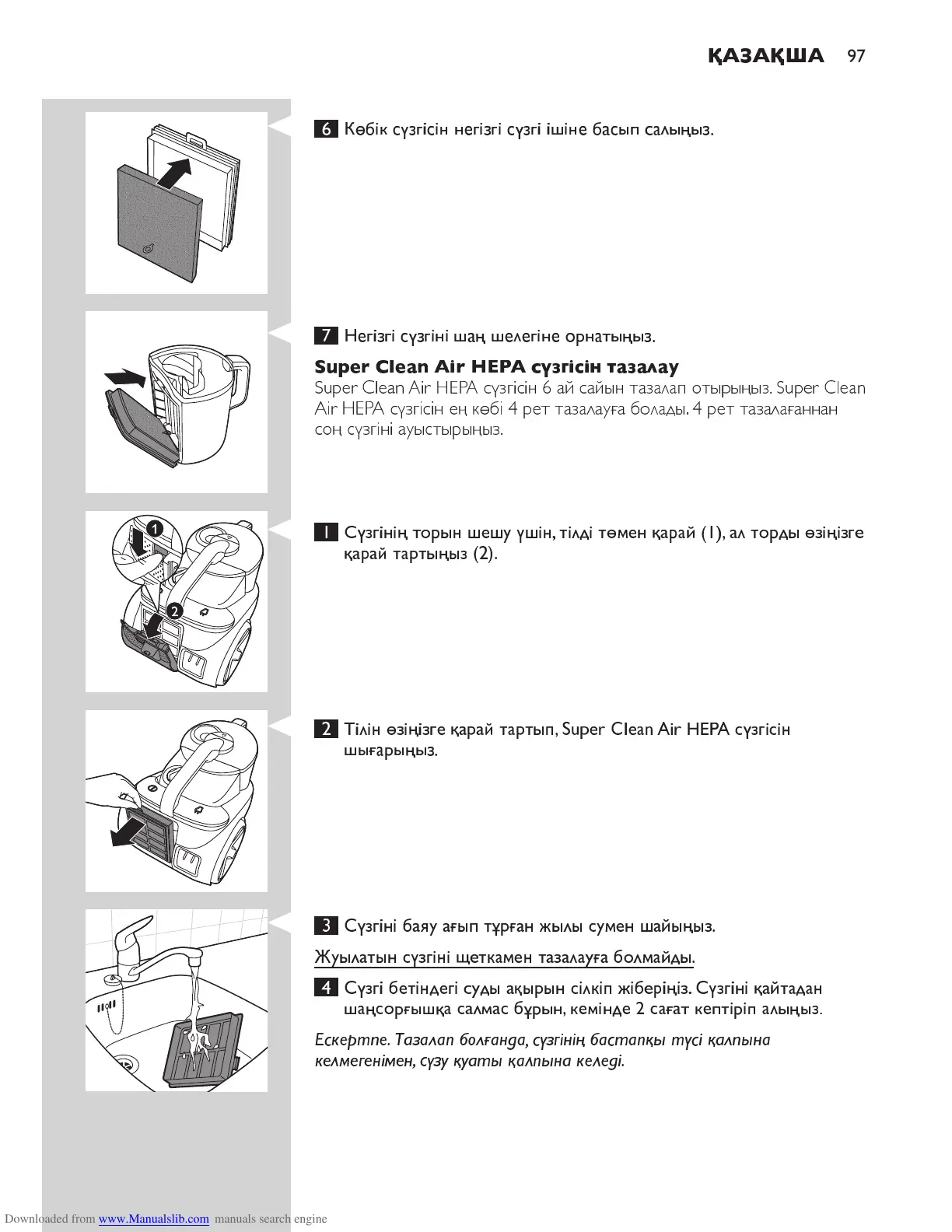 ҚАЗАҚША 97

6 Көбік сүзгісін негізгі сүзгі ішіне басып салыңыз.

7 Негізгі сүзгіні шаң шелегіне орнатыңыз.

Super Clean Air HEPA сүзгісін тазалау

Super Clean Air HEPA сүзгісін 6 ай сайын тазалап отырыңыз. Super Clean Air HEPA сүзгісін ең көбі 4 рет тазалауға болады. 4 рет тазалағаннан соң сүзгіні ауыстырыңыз.

1 Сүзгінің торын шешу үшін, тілді төмен қарай (1), ал торды өзіңізге қарай тартыңыз (2).

2 Тілін өзіңізге қарай тартып, Super Clean Air HEPA сүзгісін шығарыңыз.

3 Сүзгіні баяу ағып тұрған жылы сумен шайыңыз.

Жуылатын сүзгіні щеткамен тазалауға болмайды.

4 Сүзгі бетіндегі суды ақырын сілкіп жіберіңіз. Сүзгіні қайтадан шаңсорғышқа салмас бұрын, кемінде 2 сағат кептіріп алыңыз.

Ескертпе. Тазалап болғанда, сүзгінің бастапқы түсі қалпына келмегенімен, сүзу қуаты қалпына келеді.

Downloaded from www.Manualslib.com manuals search engine