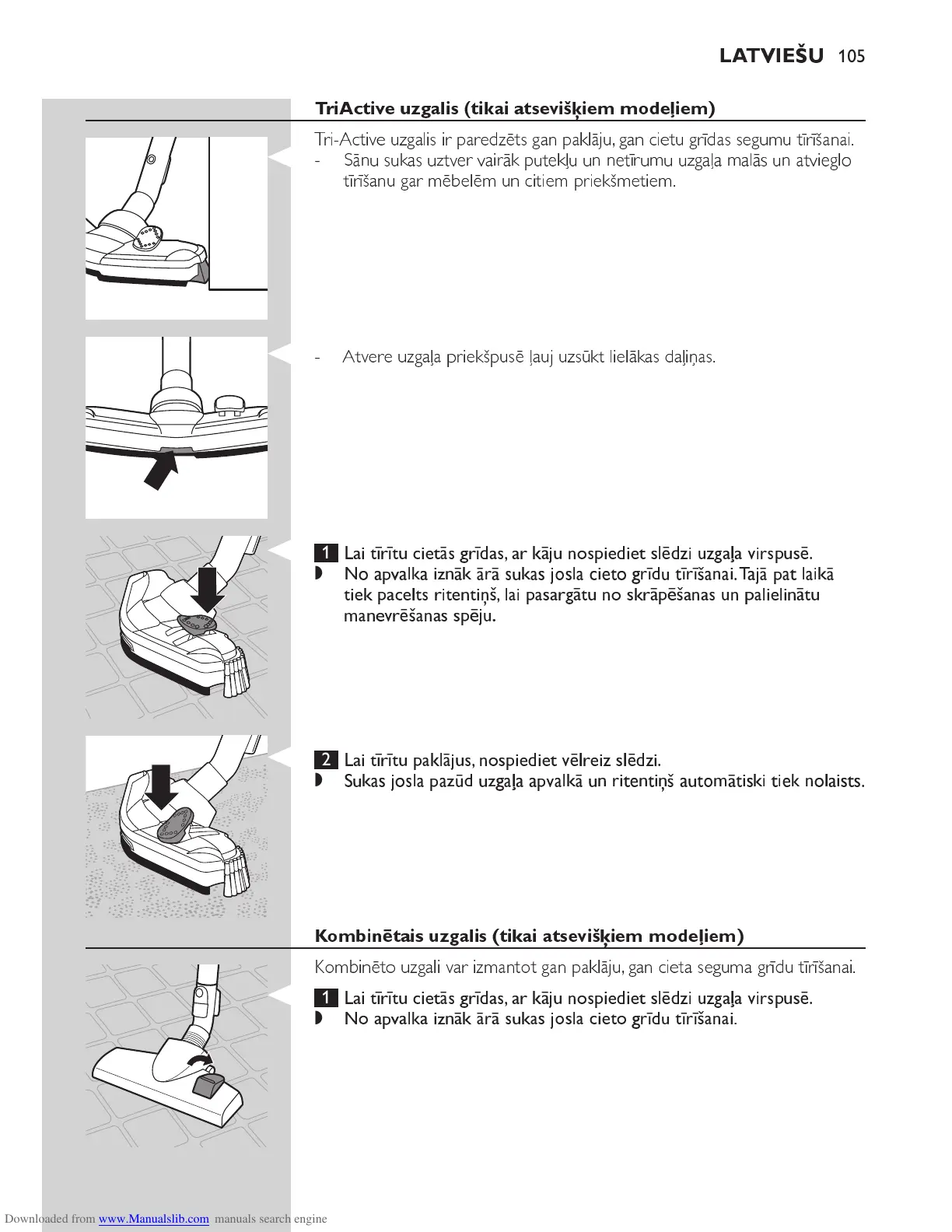 LATVIEŠU 105

TriActive uzgalis (tikai atsevišķiem modeļiem)

Tri-Active uzgalis ir paredzēts gan paklāju, gan cietu grīdas segumu tīrīšanai.

- Sānu sukas uztver vairāk putekļu un netīrumu uzgaļa malās un atvieglo tīrīšanu gar mēbelēm un citiem priekšmetiem.

- Atvere uzgaļa priekšpusē ļauj uzsūkt lielākas daļiņas.

1 Lai tīrītu cietās grīdas, ar kāju nospiediet slēdzi uzgaļa virspusē.

◗ No apvalka iznāk ārā sukas josla cieto grīdu tīrīšanai. Tajā pat laikā tiek pacelts ritentiņš, lai pasargātu no skrāpēšanas un palielinātu manevrēšanas spēju.

2 Lai tīrītu paklājus, nospiediet vēlreiz slēdzi.

◗ Sukas josla pazūd uzgaļa apvalkā un ritentiņš automātiski tiek nolaists.

Kombinētais uzgalis (tikai atsevišķiem modeļiem)

Kombinēto uzgali var izmantot gan paklāju, gan cieta seguma grīdu tīrīšanai.

1 Lai tīrītu cietās grīdas, ar kāju nospiediet slēdzi uzgaļa virspusē.

◗ No apvalka iznāk ārā sukas josla cieto grīdu tīrīšanai.

Downloaded from www.Manualslib.com manuals search engine