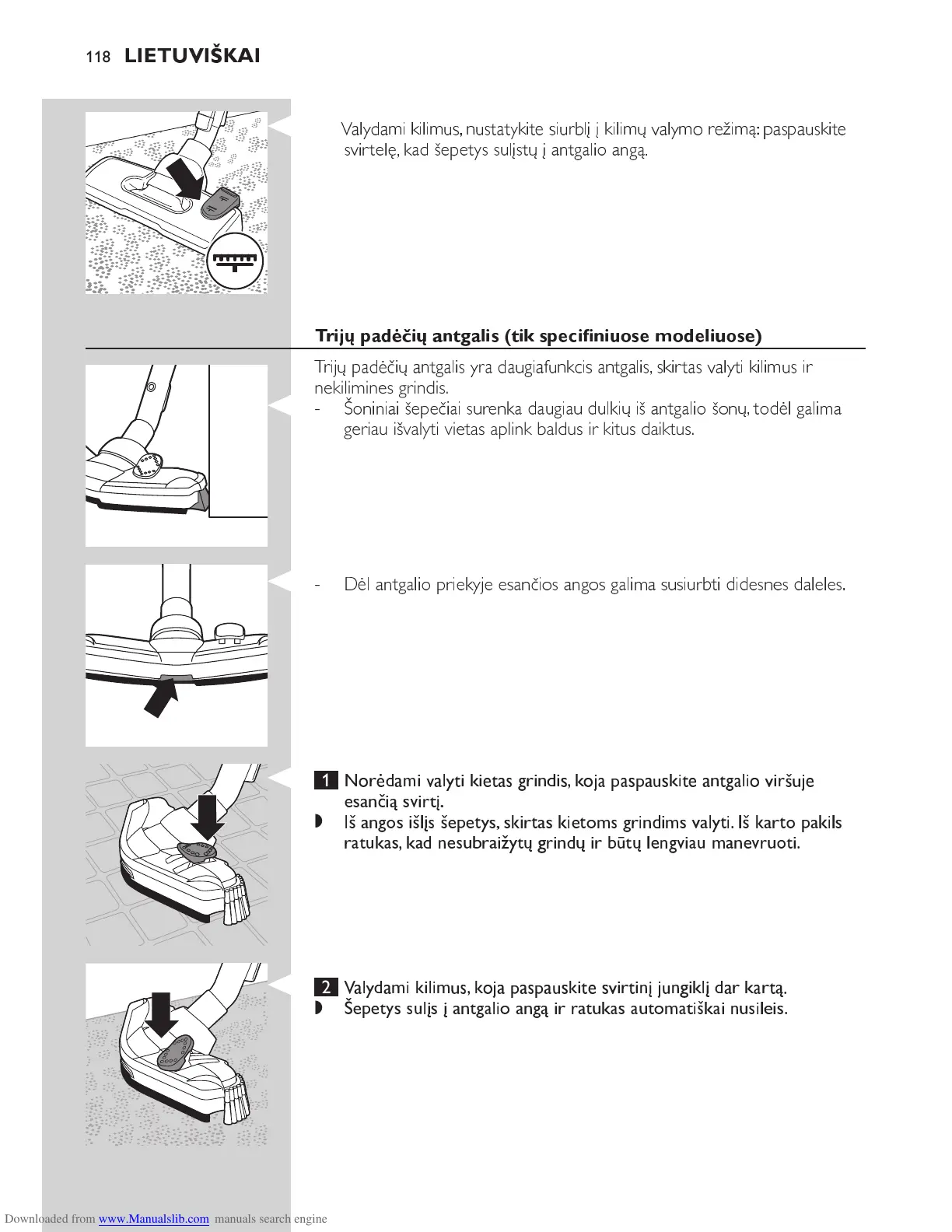 118 LIETUVIŠKAI

Valydami kilimus, nustatykite siurblį į kilimų valymo režimą: paspauskite svirtelę, kad šepetys sulįstų į antgalio angą.

Trijų padėčių antgalis (tik specifiniuose modeliuose)

Trijų padėčių antgalis yra daugiafunkcis antgalis, skirtas valyti kilimus ir nekilimines grindis.

- Šoniniai šepečiai surenka daugiau dulkių iš antgalio šonų, todėl galima geriau išvalyti vietas aplink baldus ir kitus daiktus.

- Dėl antgalio priekyje esančios angos galima susiurbti didesnes daleles.

1 Norėdami valyti kietas grindis, koja paspauskite antgalio viršuje esančią svirtį.

◗ Iš angos išlįs šepetys, skirtas kietoms grindims valyti. Iš karto pakils ratukas, kad nesubraižytų grindų ir būtų lengviau manevruoti.

2 Valydami kilimus, koja paspauskite svirtinį jungiklį dar kartą.

◗ Šepetys sulįs į antgalio angą ir ratukas automatiškai nusileis.

Downloaded from www.Manualslib.com manuals search engine