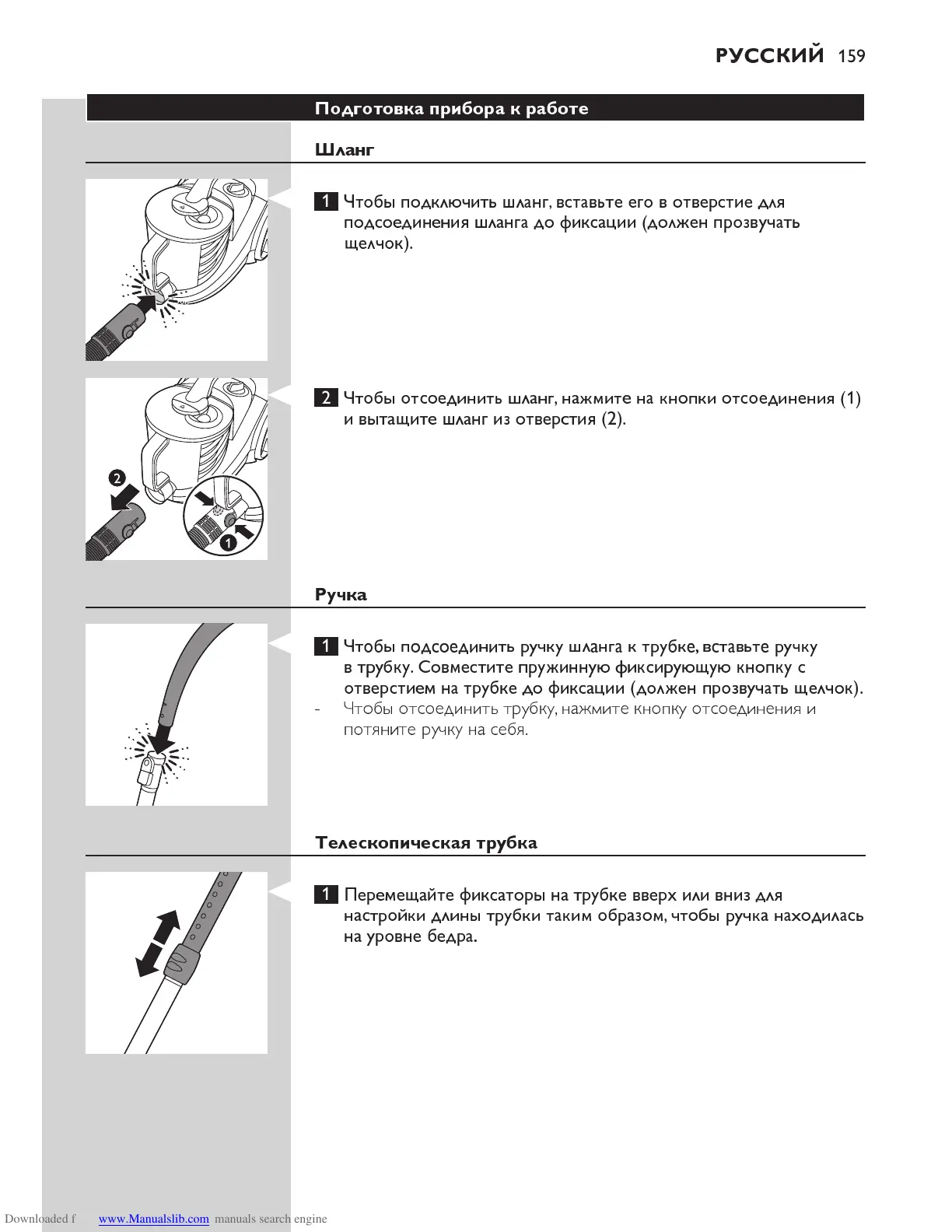 РУССКИЙ 159

Подготовка прибора к работе

Шланг

1 Чтобы подключить шланг, вставьте его в отверстие для подсоединения шланга до фиксации (должен прозвучать щелчок).

2 Чтобы отсоединить шланг, нажмите на кнопки отсоединения (1) и вытащите шланг из отверстия (2).

2

1

Ручка

1 Чтобы подсоединить ручку шланга к трубке, вставьте ручку в трубку. Совместите пружинную фиксирующую кнопку с отверстием на трубке до фиксации (должен прозвучать щелчок).

- Чтобы отсоединить трубку, нажмите кнопку отсоединения и потяните ручку на себя.

Телескопическая трубка

1 Перемещайте фиксаторы на трубке вверх или вниз для настройки длины трубки таким образом, чтобы ручка находилась на уровне бедра.

Downloaded f www.Manualslib.com manuals search engine