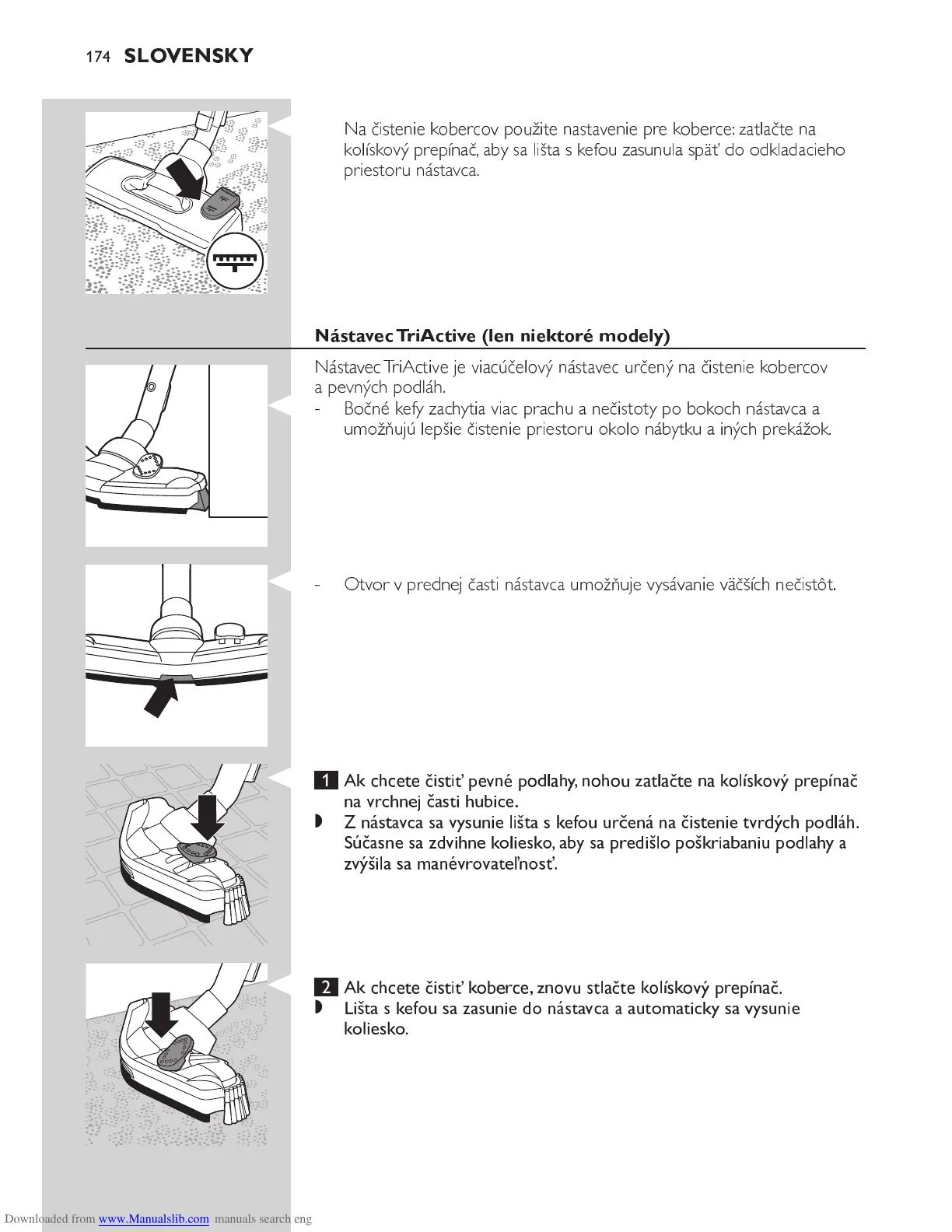 174 SLOVENSKY

Na čistenie kobercov použite nastavenie pre koberce: zatlačte na kolískový prepínač, aby sa lišta s kefou zasunula späť do odkladacieho priestoru nástavca.

Nástavec TriActive (len niektoré modely)

Nástavec TriActive je viacúčelový nástavec určený na čistenie kobercov a pevných podláh.

- Bočné kefy zachytia viac prachu a nečistoty po bokoch nástavca a umožňujú lepšie čistenie priestoru okolo nábytku a iných prekážok.

- Otvor v prednej časti nástavca umožňuje vysávanie väčších nečistôt.

1 Ak chcete čistiť pevné podlahy, nohou zatlačte na kolískový prepínač na vrchnej časti hubice.

◗ Z nástavca sa vysunie lišta s kefou určená na čistenie tvrdých podláh. Súčasne sa zdvihne koliesko, aby sa predišlo poškriabaniu podlahy a zvýšila sa manévrovateľnosť.

2 Ak chcete čistiť koberce, znovu stlačte kolískový prepínač.

◗ Lišta s kefou sa zasunie do nástavca a automaticky sa vysunie koliesko.

Downloaded from www.Manualslib.com manuals search eng