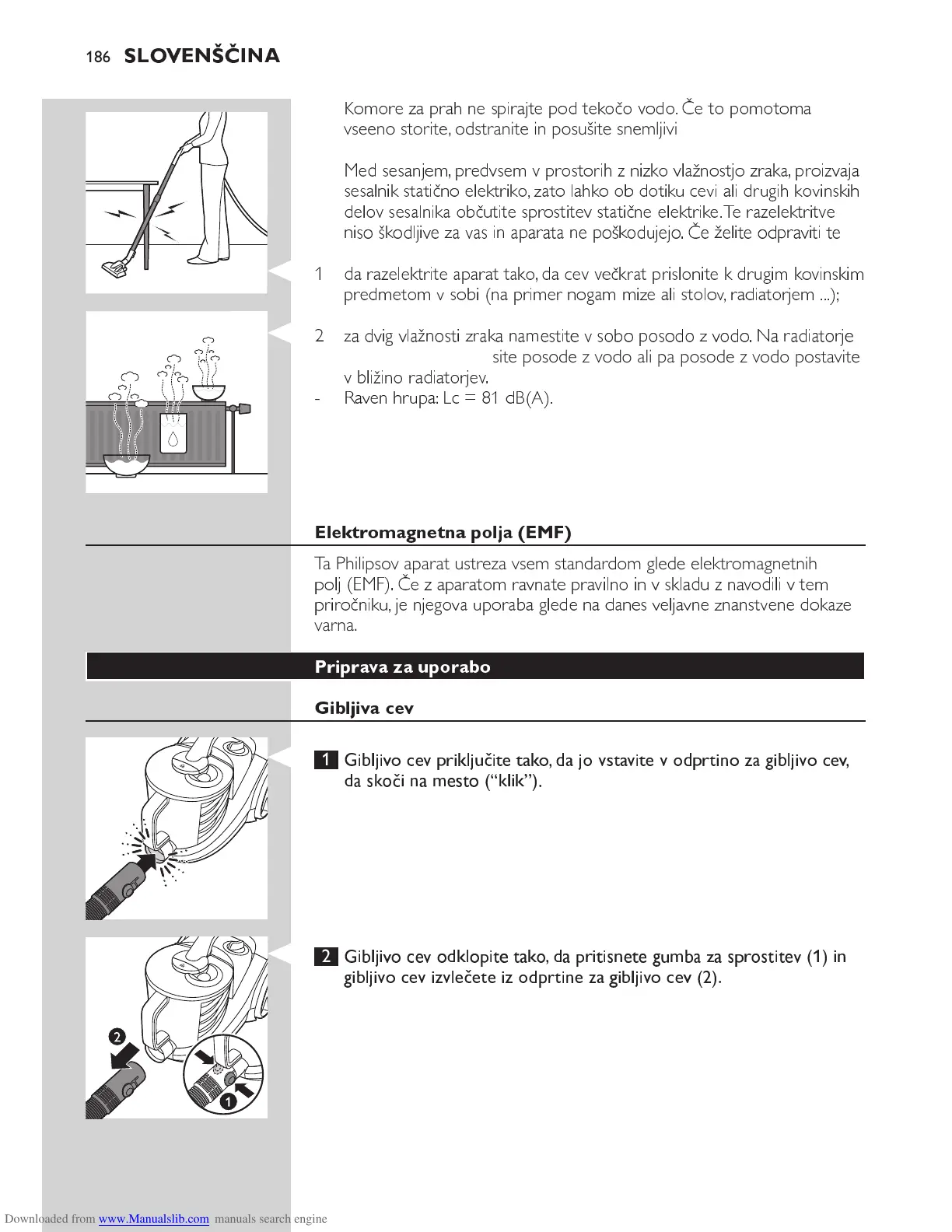 186 SLOVENŠČINA

Komore za prah ne spirajte pod tekočo vodo. Če to pomotoma vseeno storite, odstranite in posušite snemljivi

Med sesanjem, predvsem v prostorih z nizko vlažnostjo zraka, proizvaja sesalnik statično elektriko, zato lahko ob dotiku cevi ali drugih kovinskih delov sesalnika občutite sprostitev statične elektrike. Te razelektritve niso škodljive za vas in aparata ne poškodujejo. Če želite odpraviti te

1 da razelektrite aparat tako, da cev večkrat prislonite k drugim kovinskim predmetom v sobi (na primer nogam mize ali stolov, radiatorjem ...);

2 za dvig vlažnosti zraka namestite v sobo posodo z vodo. Na radiatorje site posode z vodo ali pa posode z vodo postavite v bližino radiatorjev.

- Raven hrupa: Lc = 81 dB(A).

Elektromagnetna polja (EMF)

Ta Philipsov aparat ustreza vsem standardom glede elektromagnetnih polj (EMF). Če z aparatom ravnate pravilno in v skladu z navodili v tem priročniku, je njegova uporaba glede na danes veljavne znanstvene dokaze varna.

Priprava za uporabo

Gibljiva cev

1 Gibljivo cev priključite tako, da jo vstavite v odprtino za gibljivo cev, da skoči na mesto (“klik”).

2 Gibljivo cev odklopite tako, da pritisnete gumba za sprostitev (1) in gibljivo cev izvlečete iz odprtine za gibljivo cev (2).

2

1

Downloaded from www.Manualslib.com manuals search engine