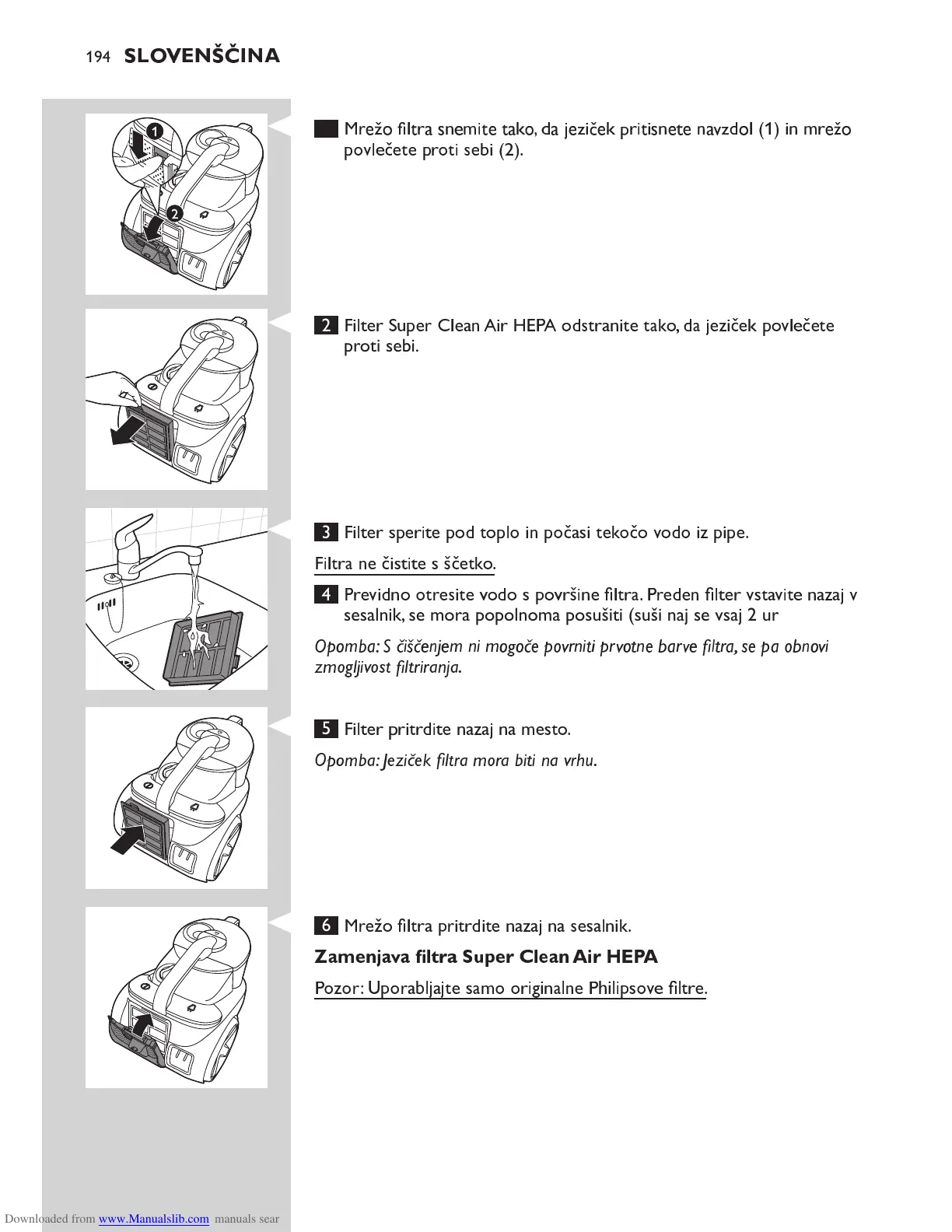 194 SLOVENŠČINA

1

2

Mrežo filtra snemite tako, da jeziček pritisnete navzdol (1) in mrežo povlečete proti sebi (2).

2 Filter Super Clean Air HEPA odstranite tako, da jeziček povlečete proti sebi.

3 Filter sperite pod toplo in počasi tekočo vodo iz pipe.

Filtra ne čistite s ščetko.

4 Previdno otresite vodo s površine filtra. Preden filter vstavite nazaj v sesalnik, se mora popolnoma posušiti (suši naj se vsaj 2 ur

Opomba: S čiščenjem ni mogoče povrniti prvotne barve filtra, se pa obnovi zmogljivost filtriranja.

5 Filter pritrdite nazaj na mesto.

Opomba: Jeziček filtra mora biti na vrhu.

6 Mrežo filtra pritrdite nazaj na sesalnik.

Zamenjava filtra Super Clean Air HEPA

Pozor: Uporabljajte samo originalne Philipsove filtre.

Downloaded from www.Manualslib.com manuals sear