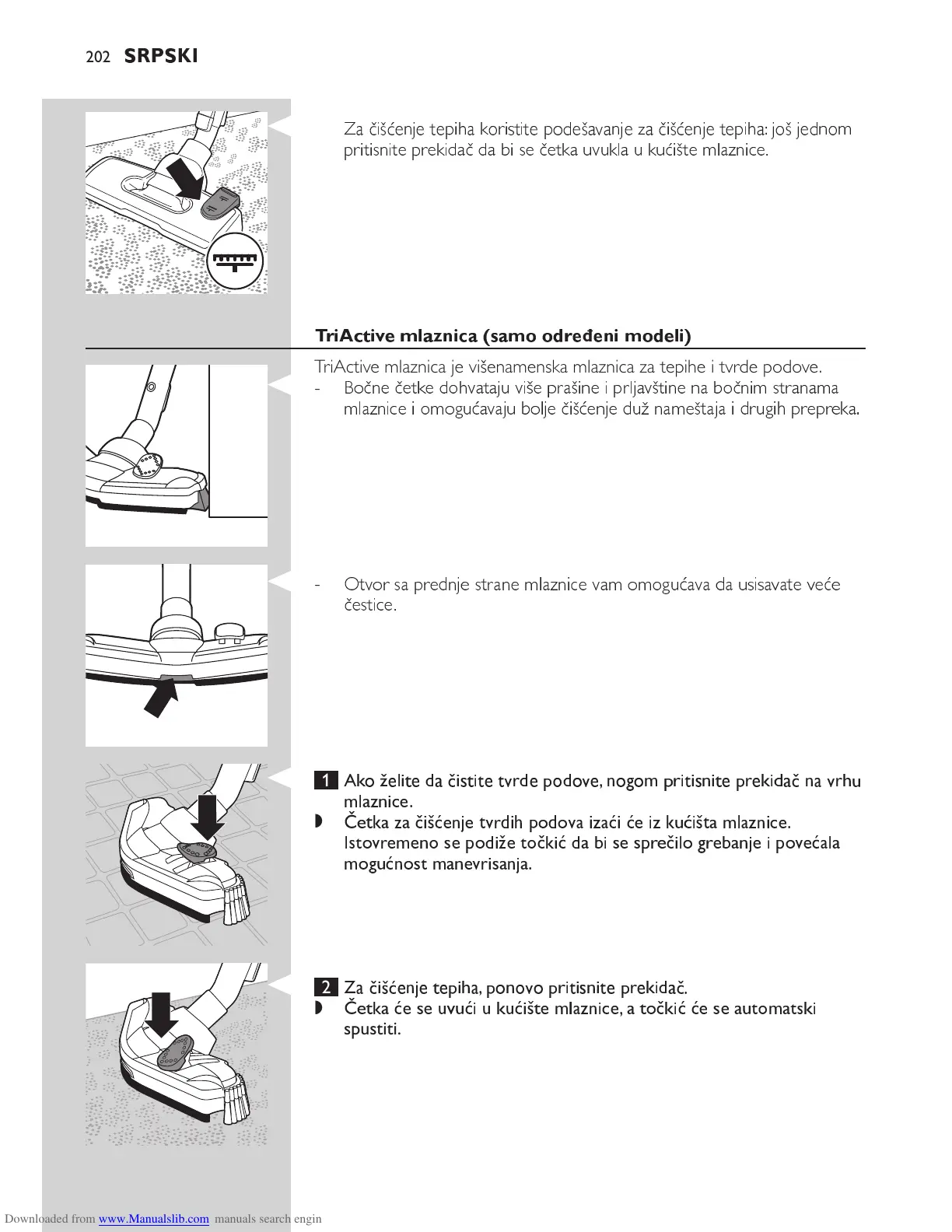 202 SRPSKI

Za čišćenje tepiha koristite podešavanje za čišćenje tepiha: još jednom pritisnite prekidač da bi se četka uvukla u kućište mlaznice.

TriActive mlaznica (samo određeni modeli)

TriActive mlaznica je višenamenska mlaznica za tepihe i tvrde podove.
- Bočne četke dohvataju više prašine i prljavštine na bočnim stranama mlaznice i omogućavaju bolje čišćenje duž nameštaja i drugih prepreka.

- Otvor sa prednje strane mlaznice vam omogućava da usisavate veće čestice.

1 Ako želite da čistite tvrde podove, nogom pritisnite prekidač na vrhu mlaznice.
◗ Četka za čišćenje tvrdih podova izaći će iz kućišta mlaznice. Istovremeno se podiže točkić da bi se sprečilo grebanje i povećala mogućnost manevrisanja.

2 Za čišćenje tepiha, ponovo pritisnite prekidač.
◗ Četka će se uvući u kućište mlaznice, a točkić će se automatski spustiti.

Downloaded from www.Manualslib.com manuals search engin