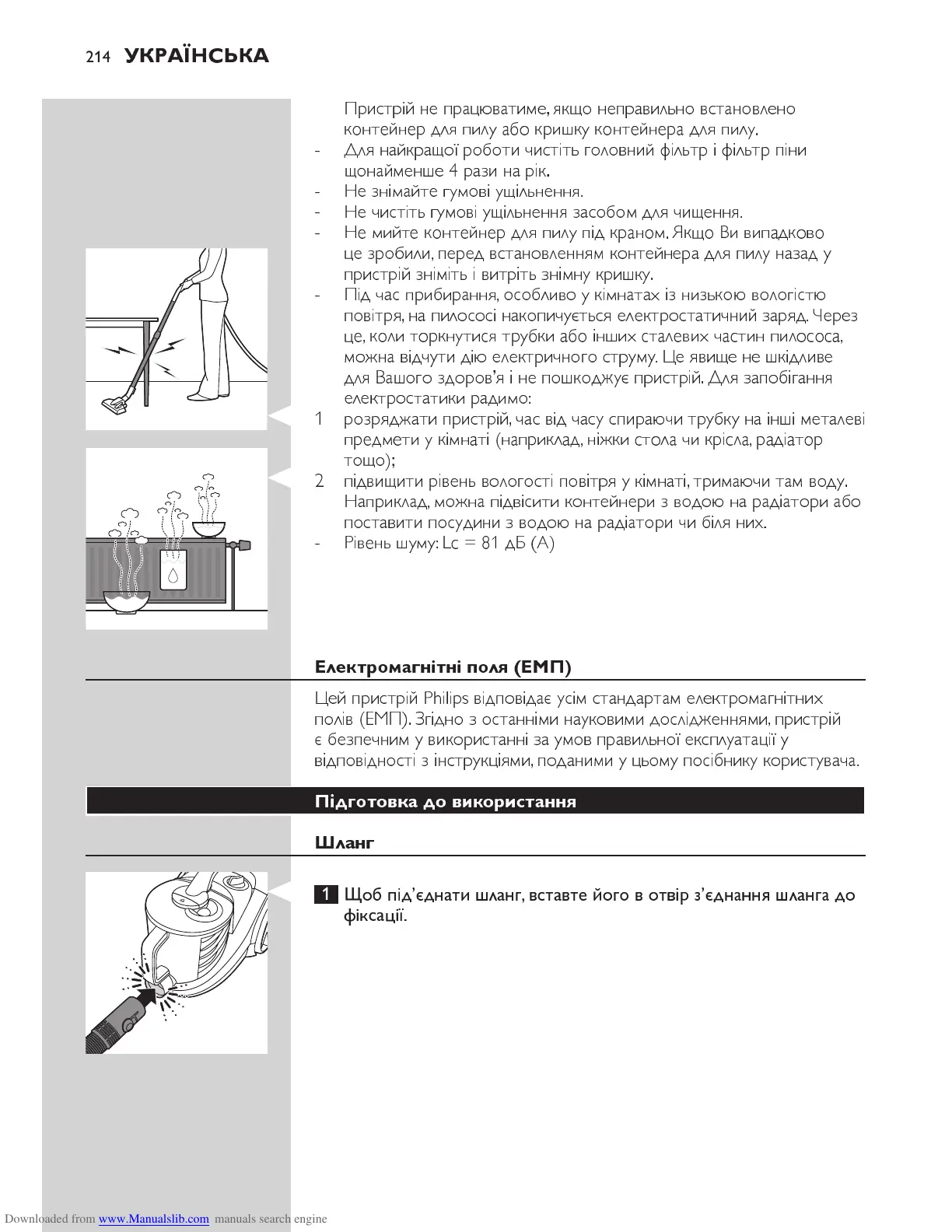 214 УКРАЇНСЬКА

Пристрій не працюватиме, якщо неправильно встановлено контейнер для пилу або кришку контейнера для пилу.
- Для найкращої роботи чистіть головний фільтр і фільтр піни щонайменше 4 рази на рік.
- Не знімайте гумові ущільнення.
- Не чистіть гумові ущільнення засобом для чищення.
- Не мийте контейнер для пилу під краном. Якщо Ви випадково це зробили, перед встановленням контейнера для пилу назад у пристрій зніміть і витріть знімну кришку.
- Під час прибирання, особливо у кімнатах із низькою вологістю повітря, на пилососі накопичується електростатичний заряд. Через це, коли торкнутися трубки або інших сталевих частин пилососа, можна відчути дію електричного струму. Це явище не шкідливе для Вашого здоров'я і не пошкоджує пристрій. Для запобігання електростатики радимо:
1 розряджати пристрій, час від часу спираючи трубку на інші металеві предмети у кімнаті (наприклад, ніжки стола чи крісла, радіатор тощо);
2 підвищити рівень вологості повітря у кімнаті, тримаючи там воду. Наприклад, можна підвісити контейнери з водою на радіатори або поставити посудини з водою на радіатори чи біля них.
- Рівень шуму: Lc = 81 дБ (A)

Електромагнітні поля (ЕМП)

Цей пристрій Philips відповідає усім стандартам електромагнітних полів (ЕМП). Згідно з останніми науковими дослідженнями, пристрій є безпечним у використанні за умов правильної експлуатації у відповідності з інструкціями, поданими у цьому посібнику користувача.

Підготовка до використання

Шланг

1 Щоб під'єднати шланг, вставте його в отвір з'єднання шланга до фіксації.

Downloaded from www.Manualslib.com manuals search engine