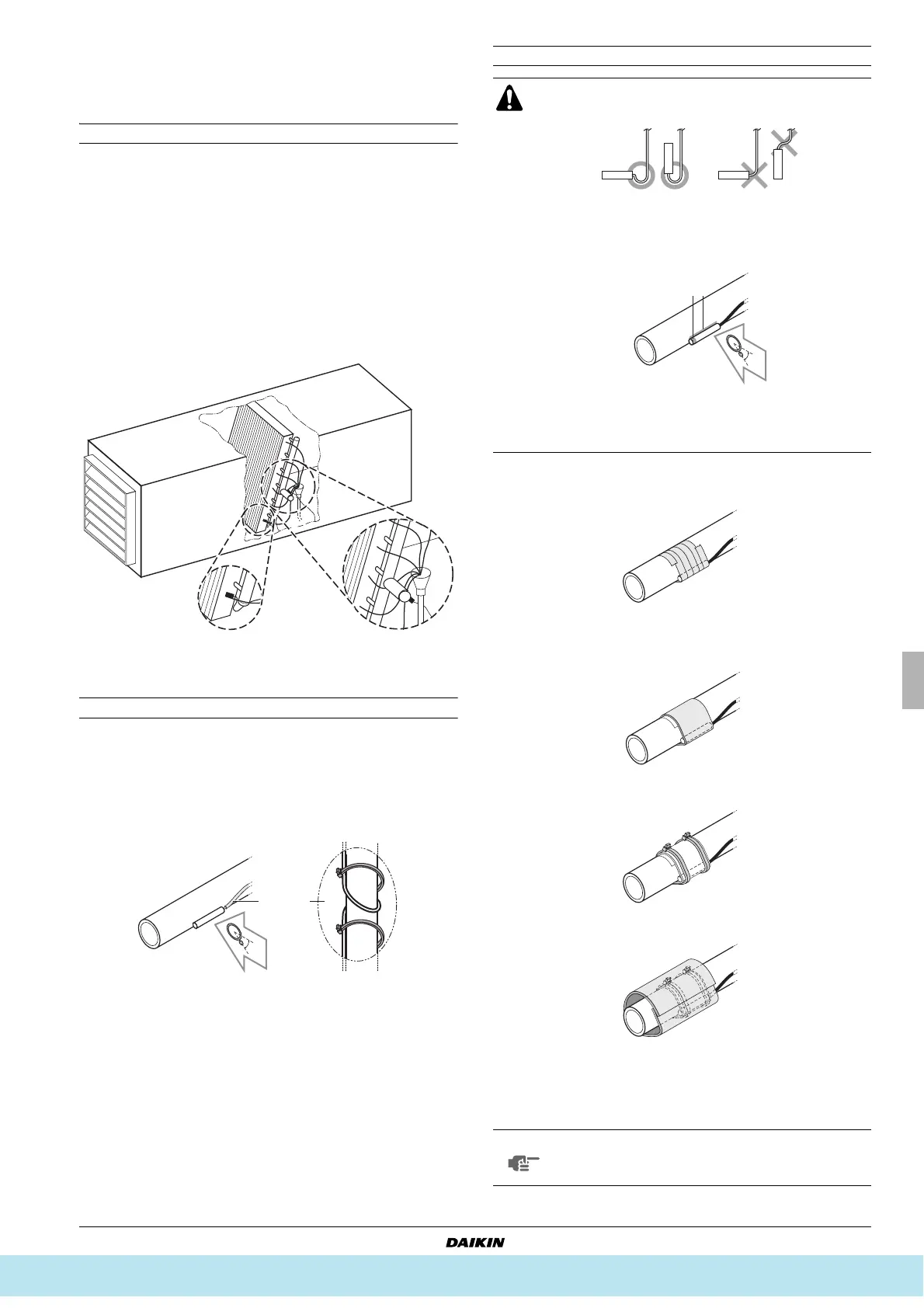 DAIKIN