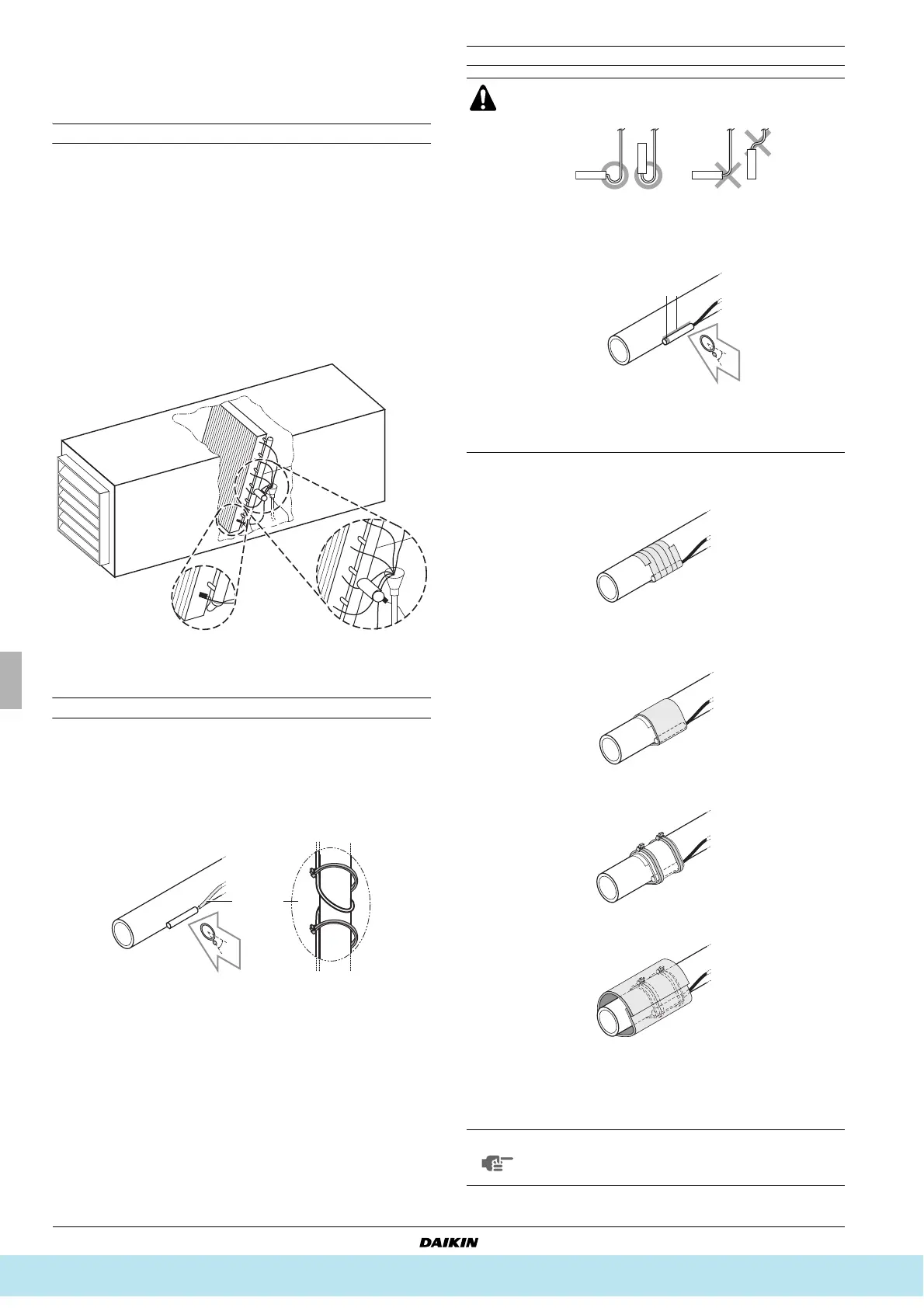 DAIKIN