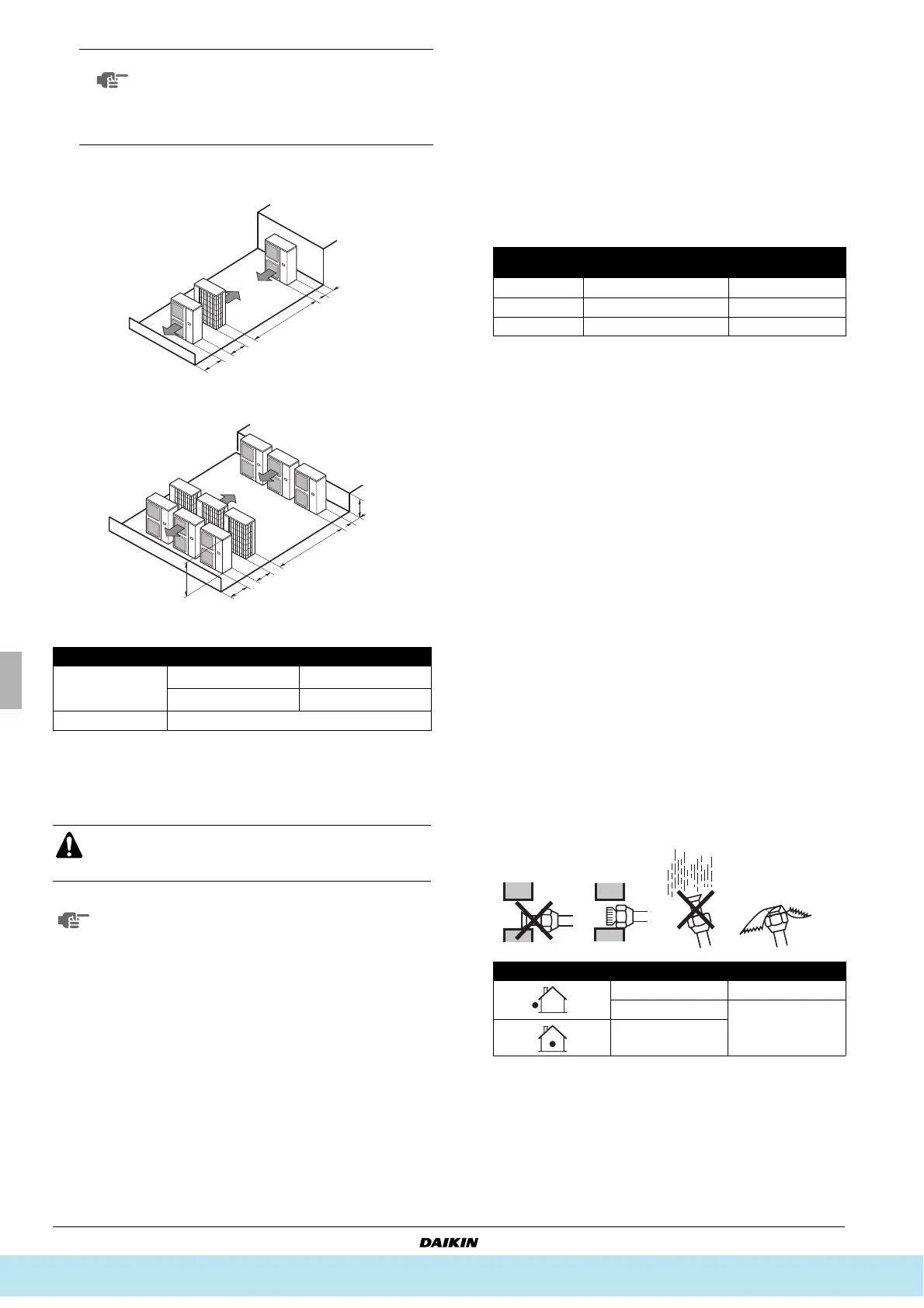 DAIKIN