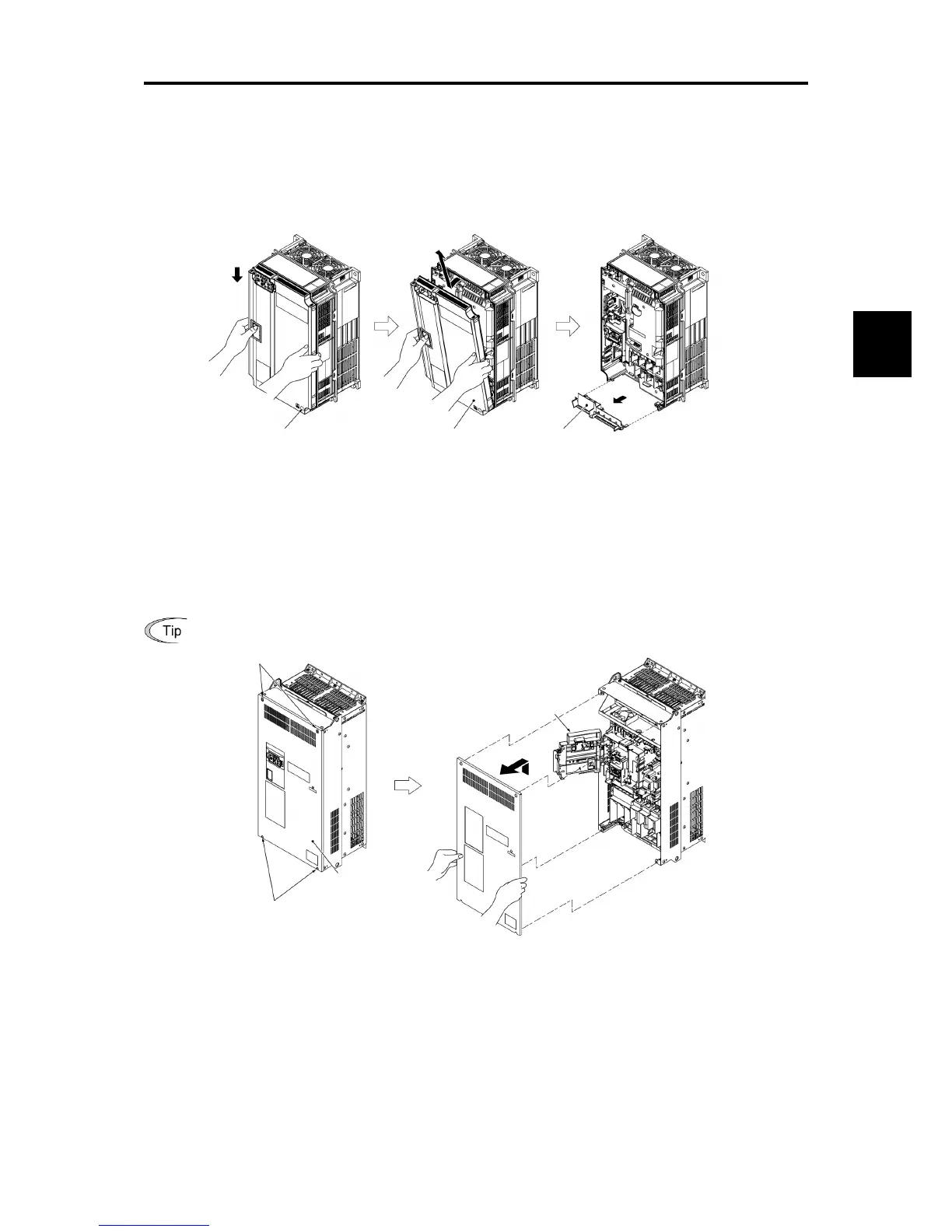 Tip