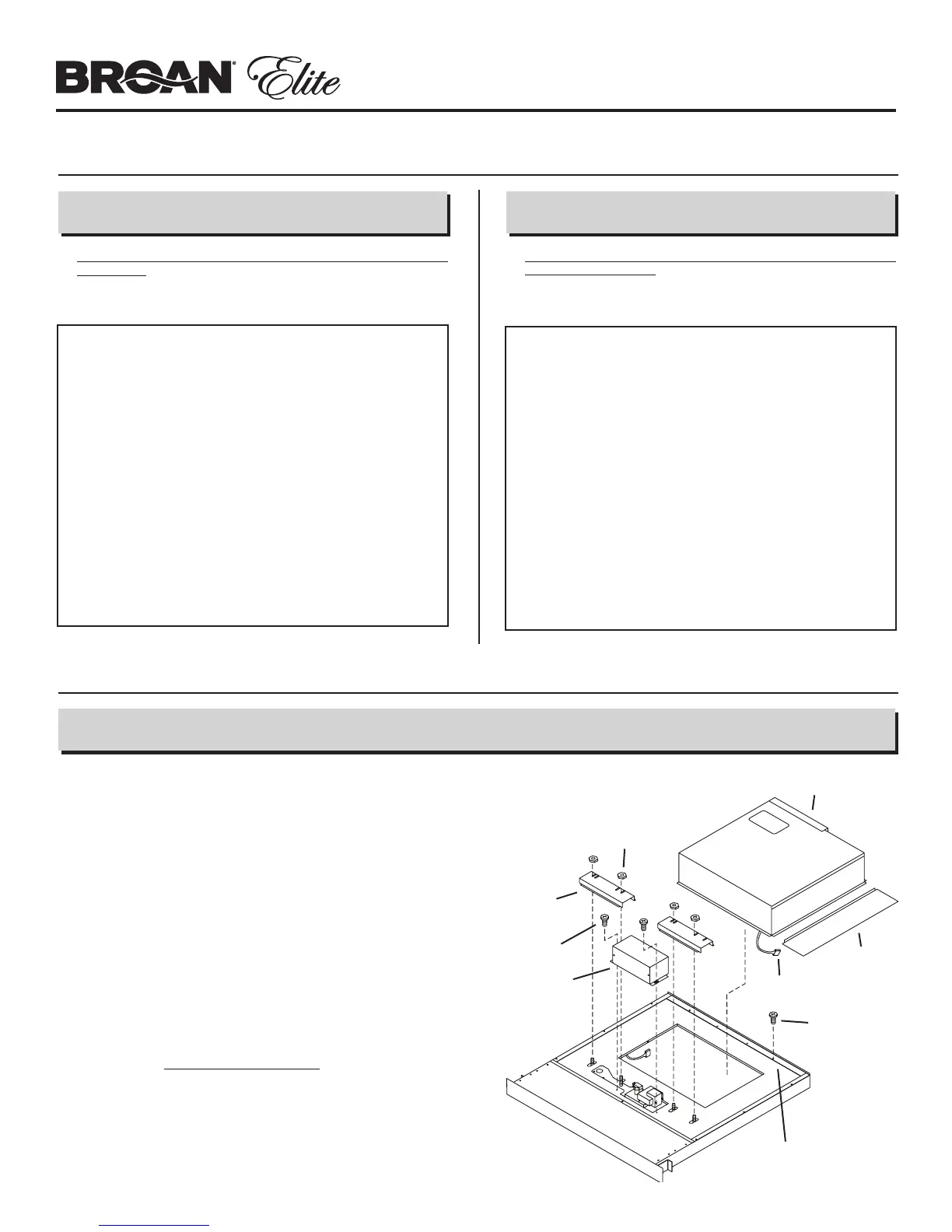 BROAN® Elite