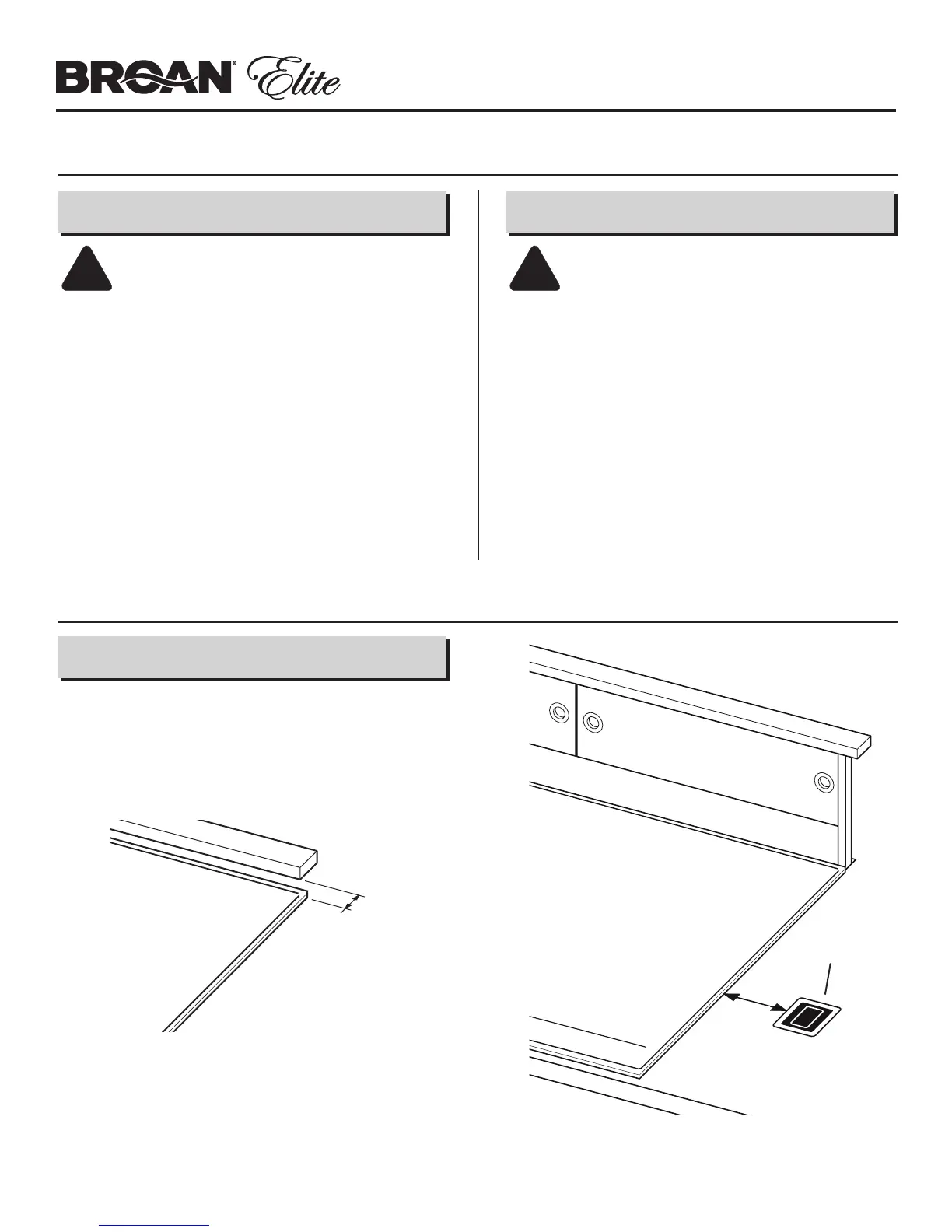 BROAN® Elite