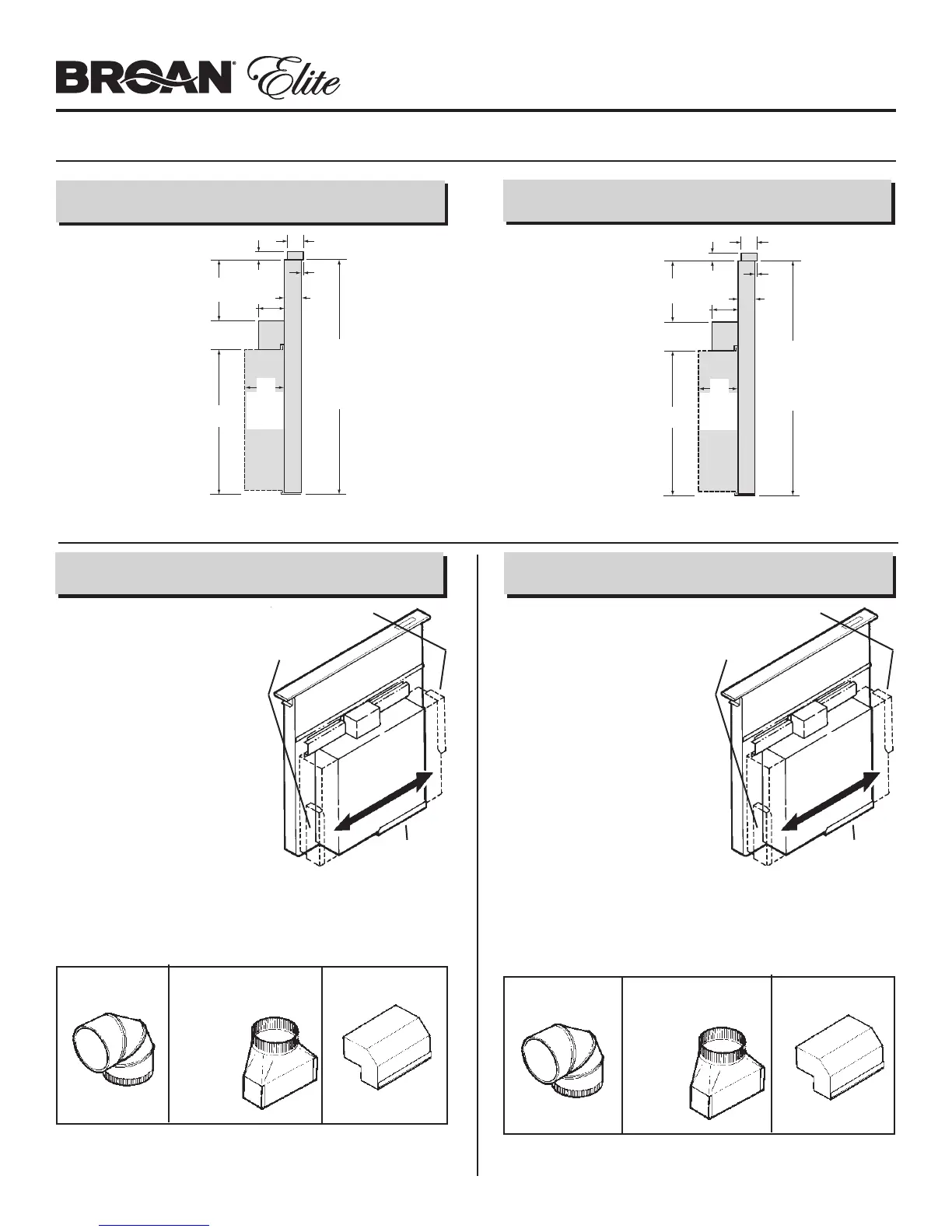 BROAN® Elite