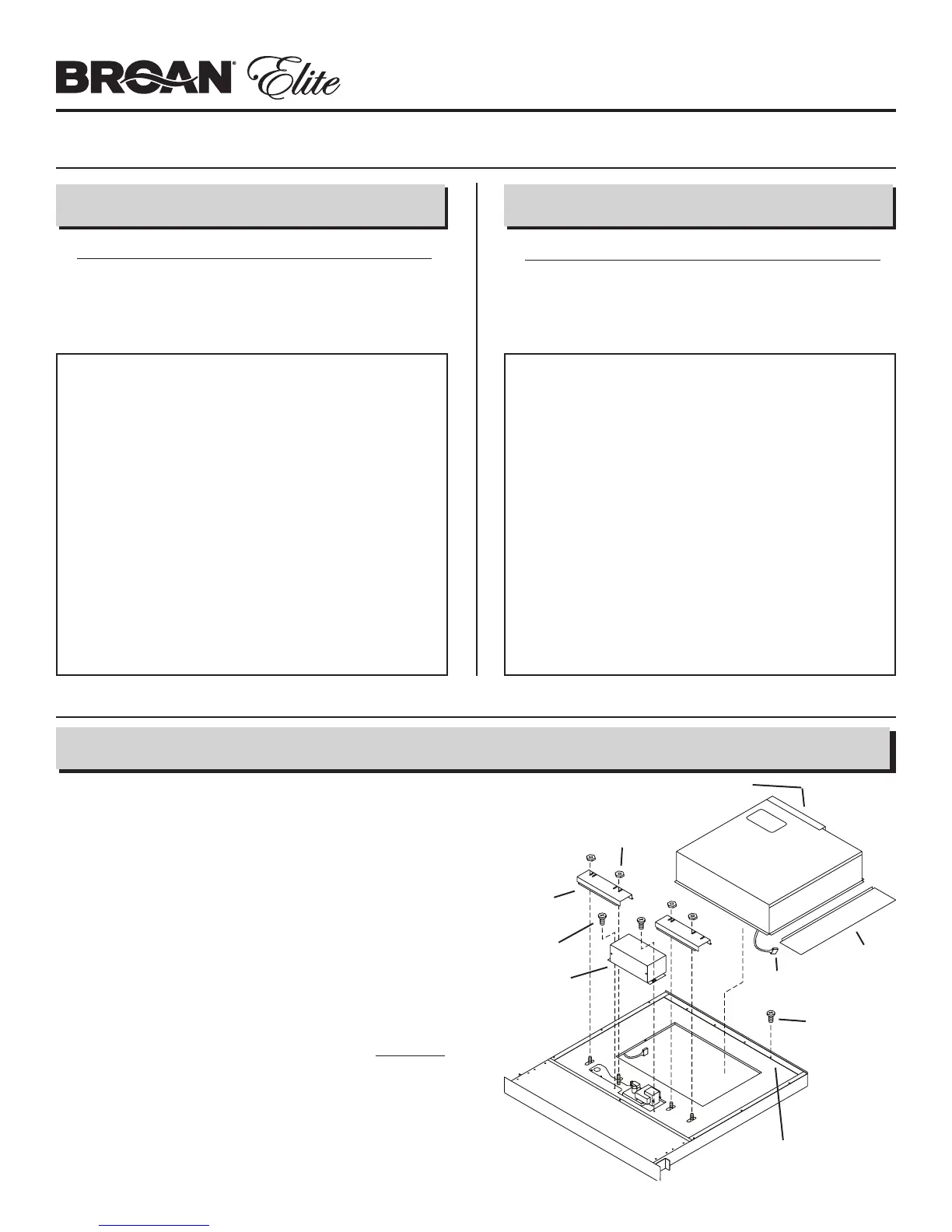 BROAN® Elite