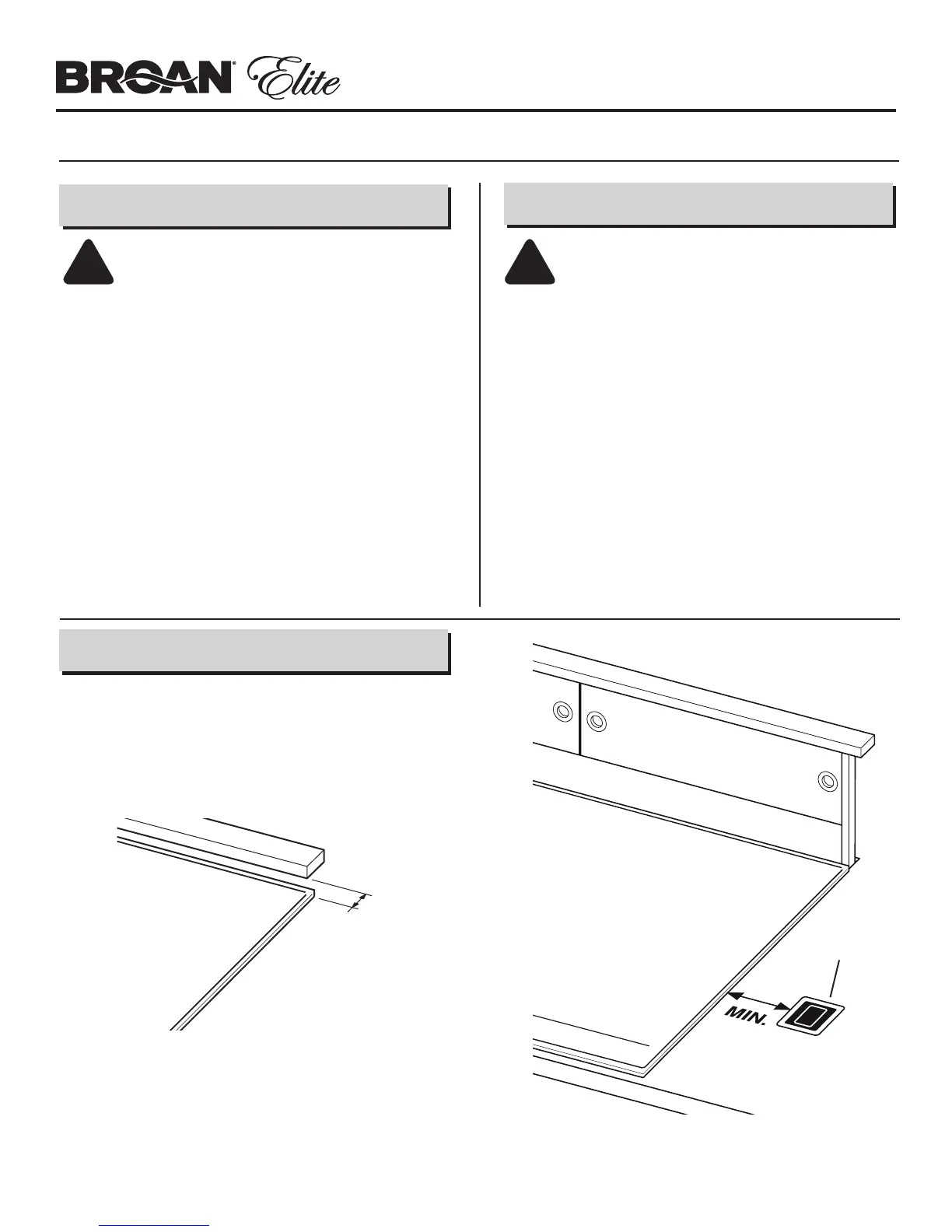 BROAN® Elite

MIN.