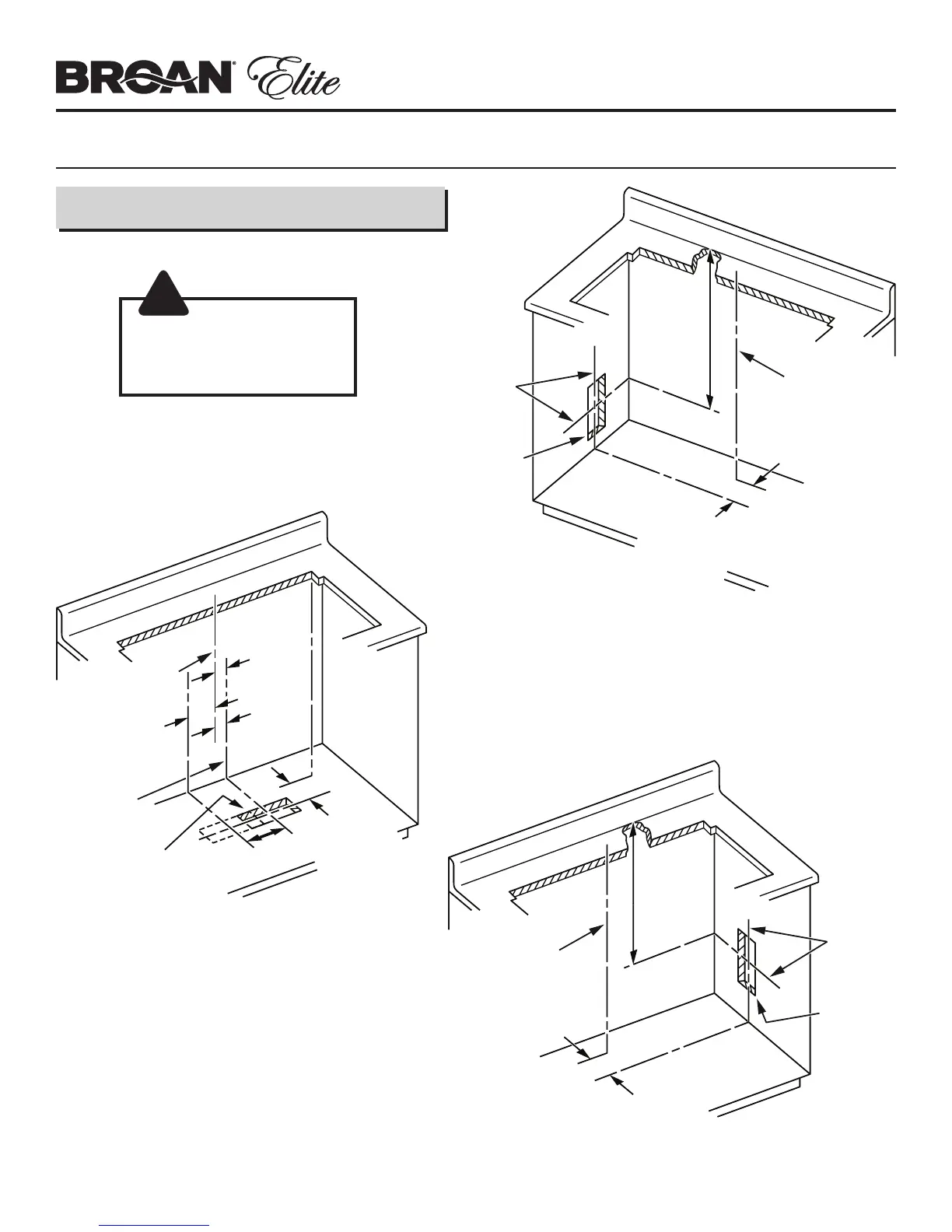 BROAN® Elite