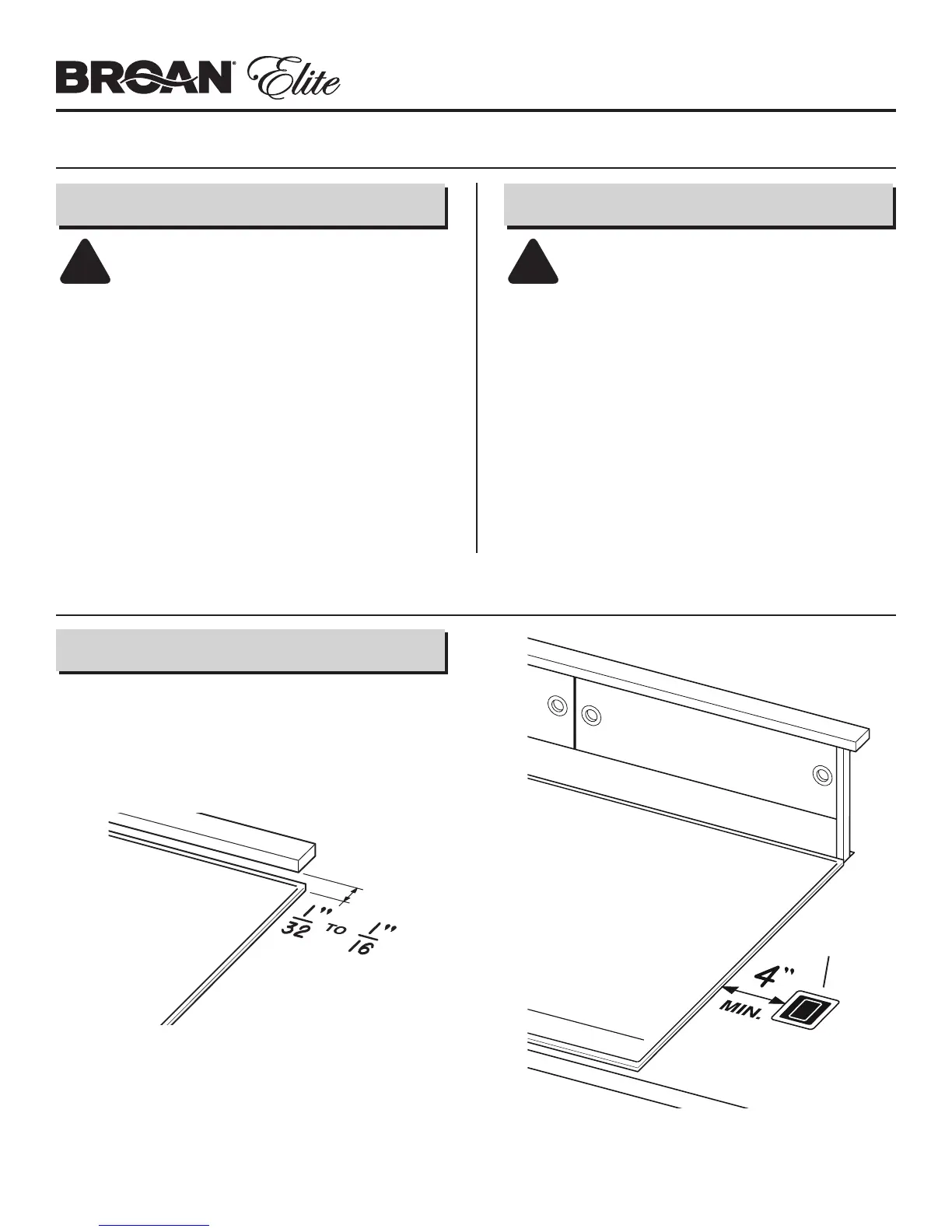 BROAN® Elite

$\frac{1}{32}$" TO $\frac{1}{16}$"

4"
MIN.