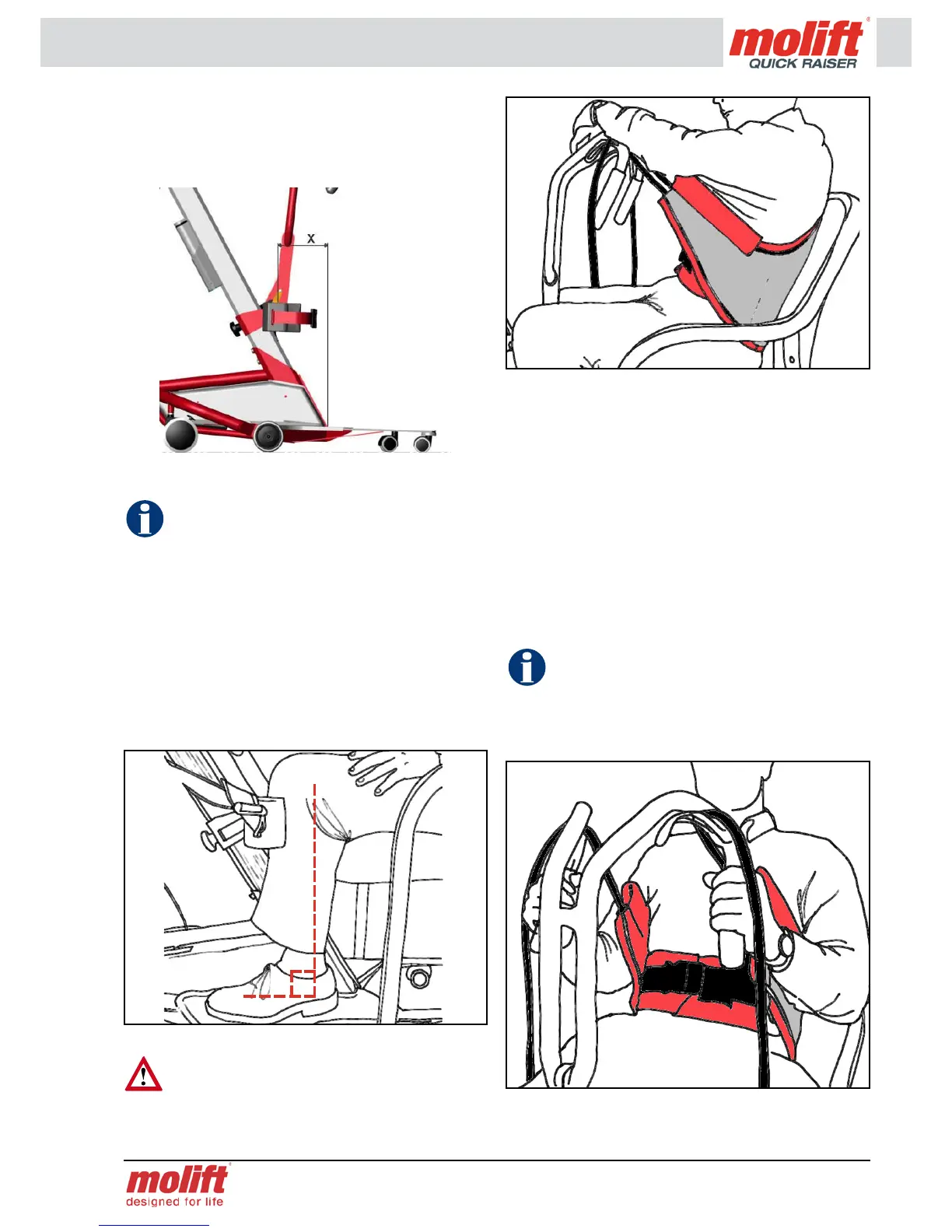 molift®
QUICK RAISER

x

molift®
designed for life