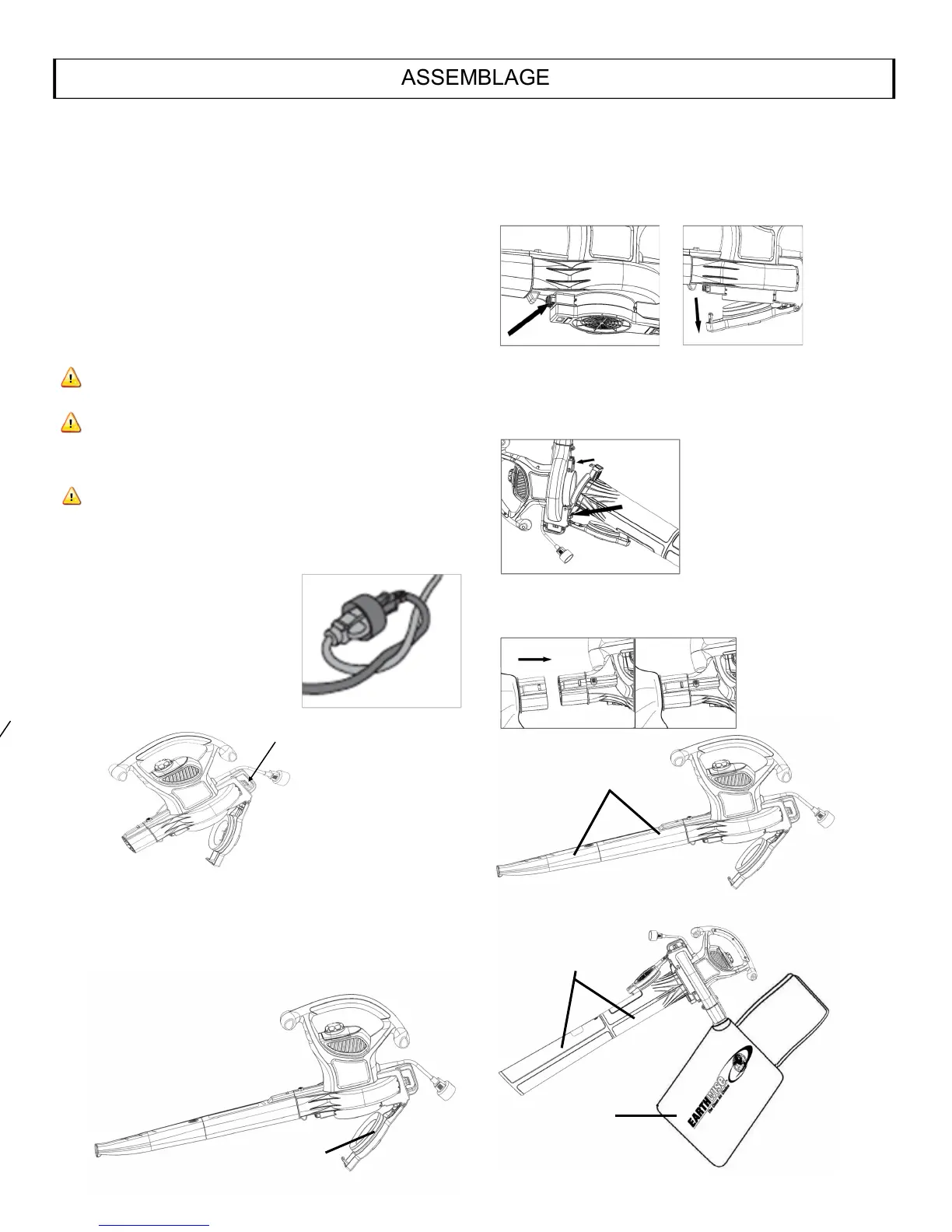 ASSEMBLAGE

EARTHWISE