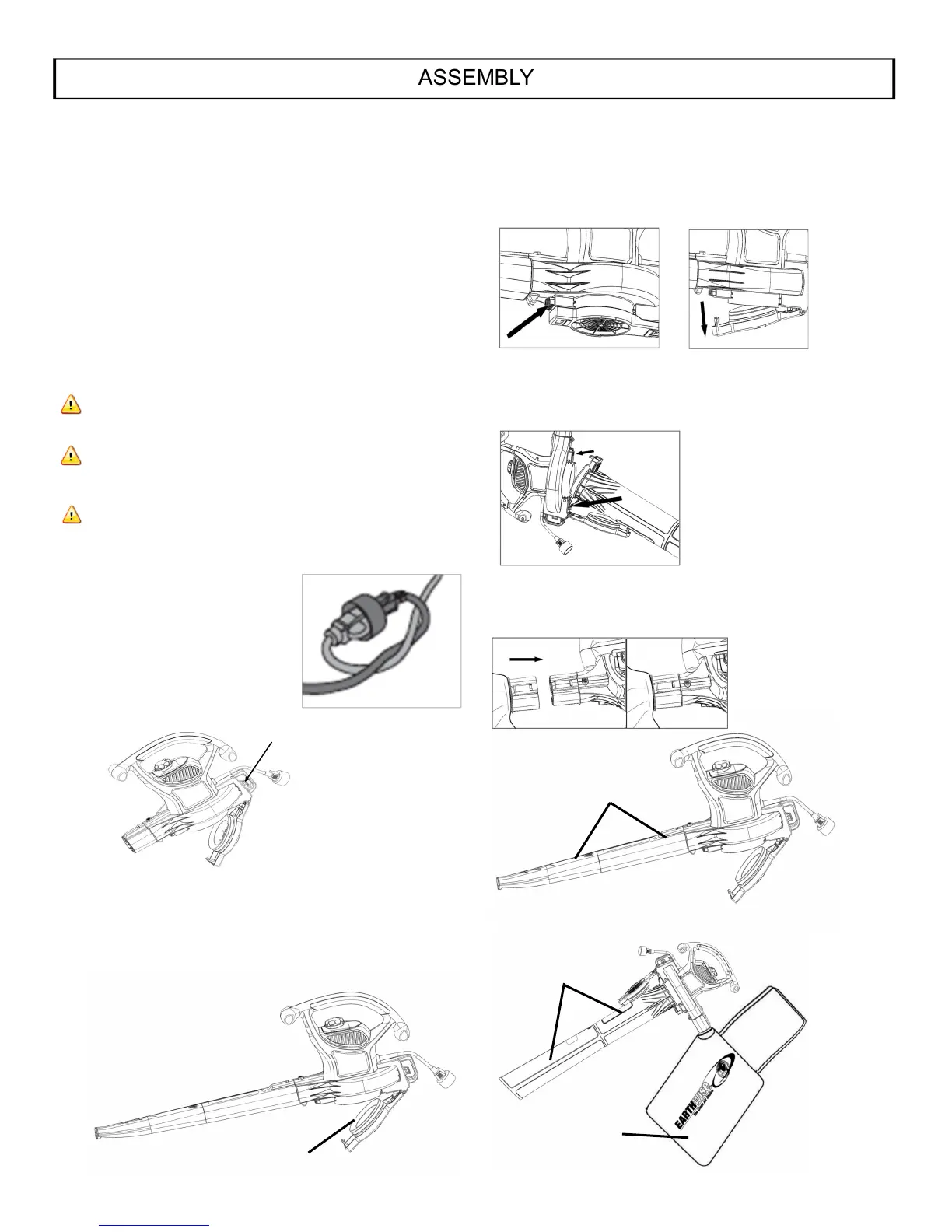 ASSEMBLY

EARTHWISE