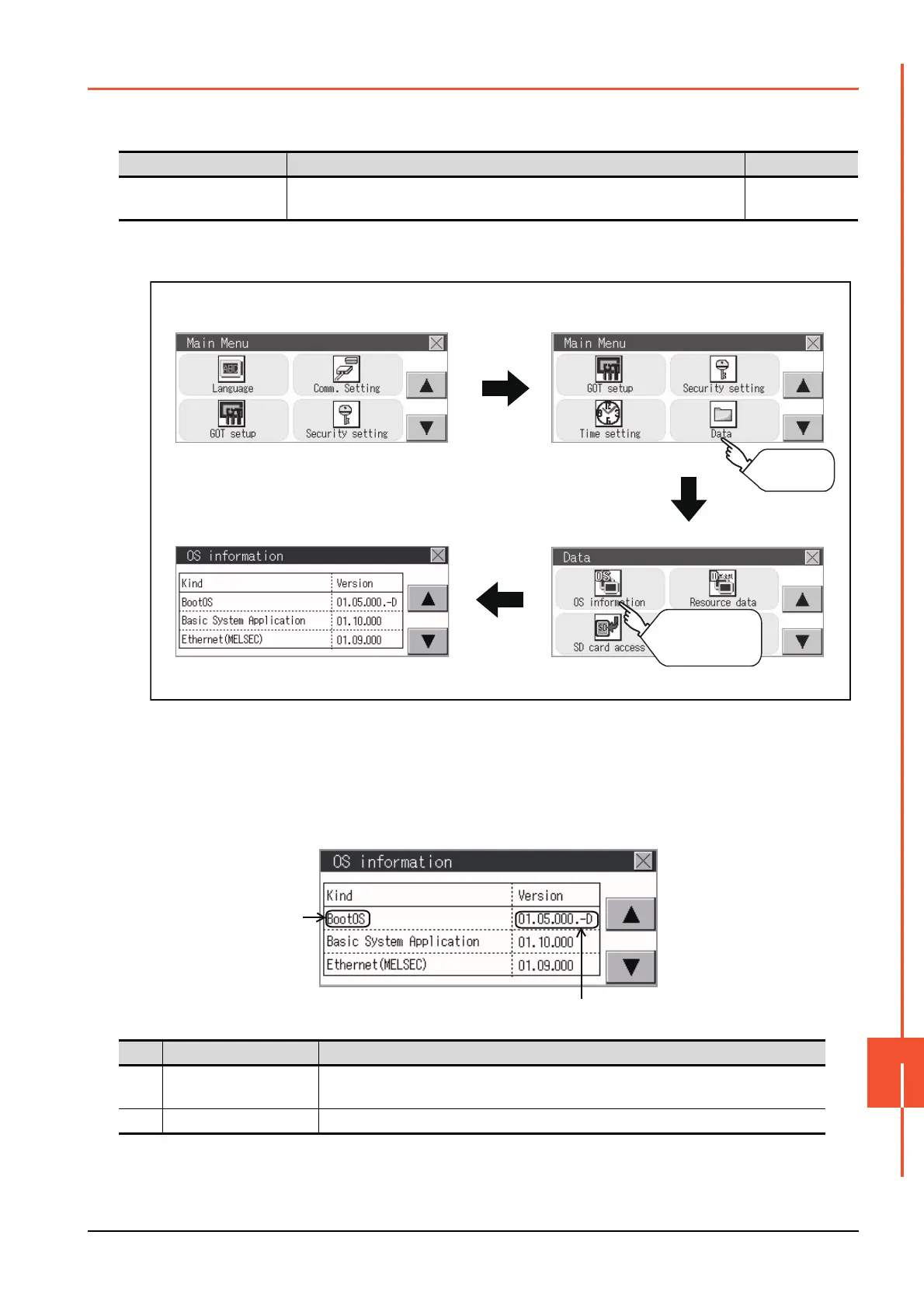 Main Menu

Language

Comm. Setting

GOT setup

Security setting

Main Menu

GOT setup

Security setting

Time setting

Data

OS information

| Kind | Version |
|---|---|
| BootOS | 01.05.000.-D |
| Basic System Application | 01.10.000 |
| Ethernet(MELSEC) | 01.09.000 |

Data

OS information

Resource data

SD card access

OS information

| Kind | Version |
|---|---|
| BootOS | 01.05.000.-D |
| Basic System Application | 01.10.000 |
| Ethernet(MELSEC) | 01.09.000 |