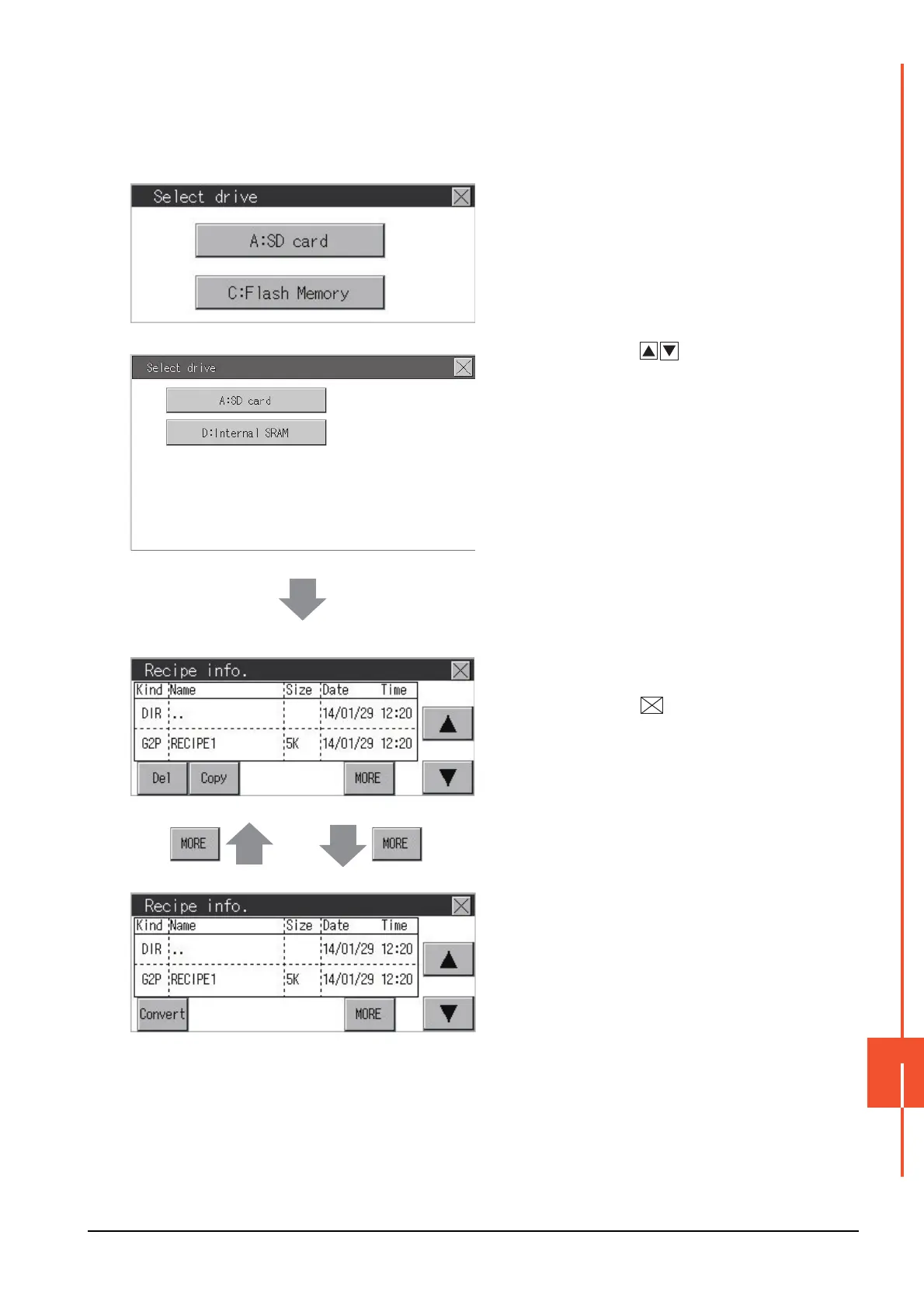 Select drive

A:SD card

C:Flash Memory

Select drive

A:SD card

D:Internal SRAM

Recipe info.

| Kind | Name | Size | Date | Time |
|---|---|---|---|---|
| DIR | .. | | 14/01/29 | 12:20 |
| G2P | RECIPE1 | 5K | 14/01/29 | 12:20 |

Del Copy MORE

MORE MORE

Recipe info.

| Kind | Name | Size | Date | Time |
|---|---|---|---|---|
| DIR | .. | | 14/01/29 | 12:20 |
| G2P | RECIPE1 | 5K | 14/01/29 | 12:20 |

Convert MORE