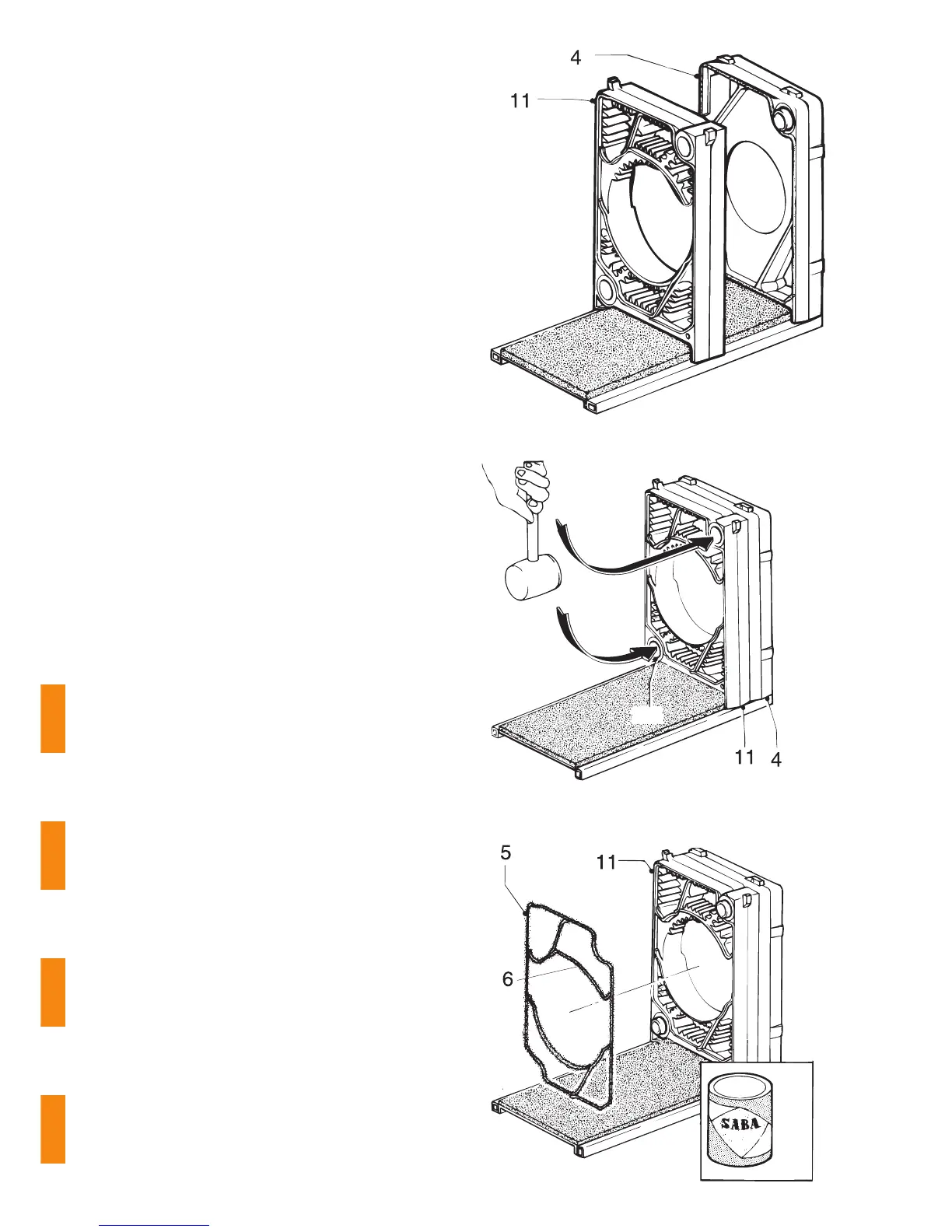 4
11

11 4

5
11
6
SABA