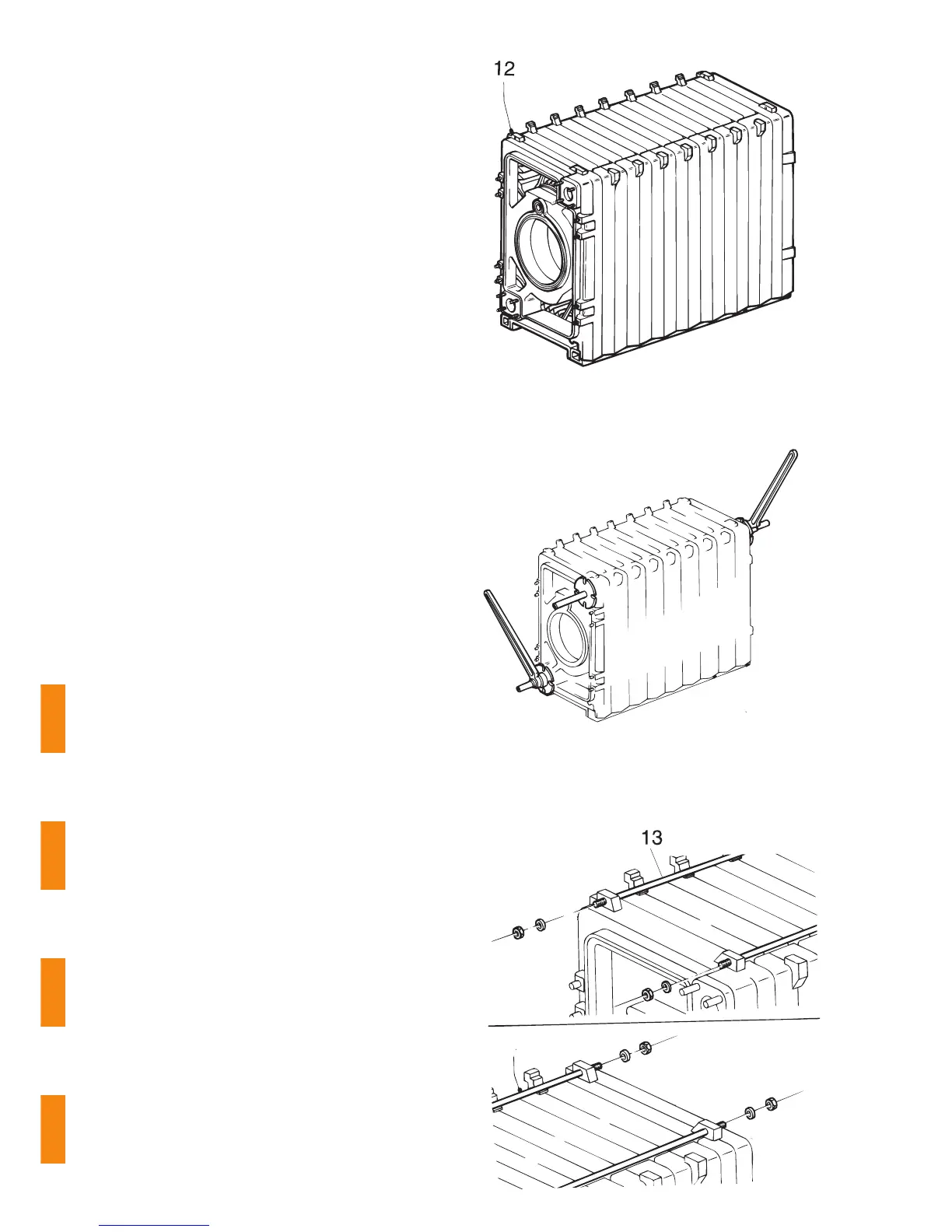 12

13